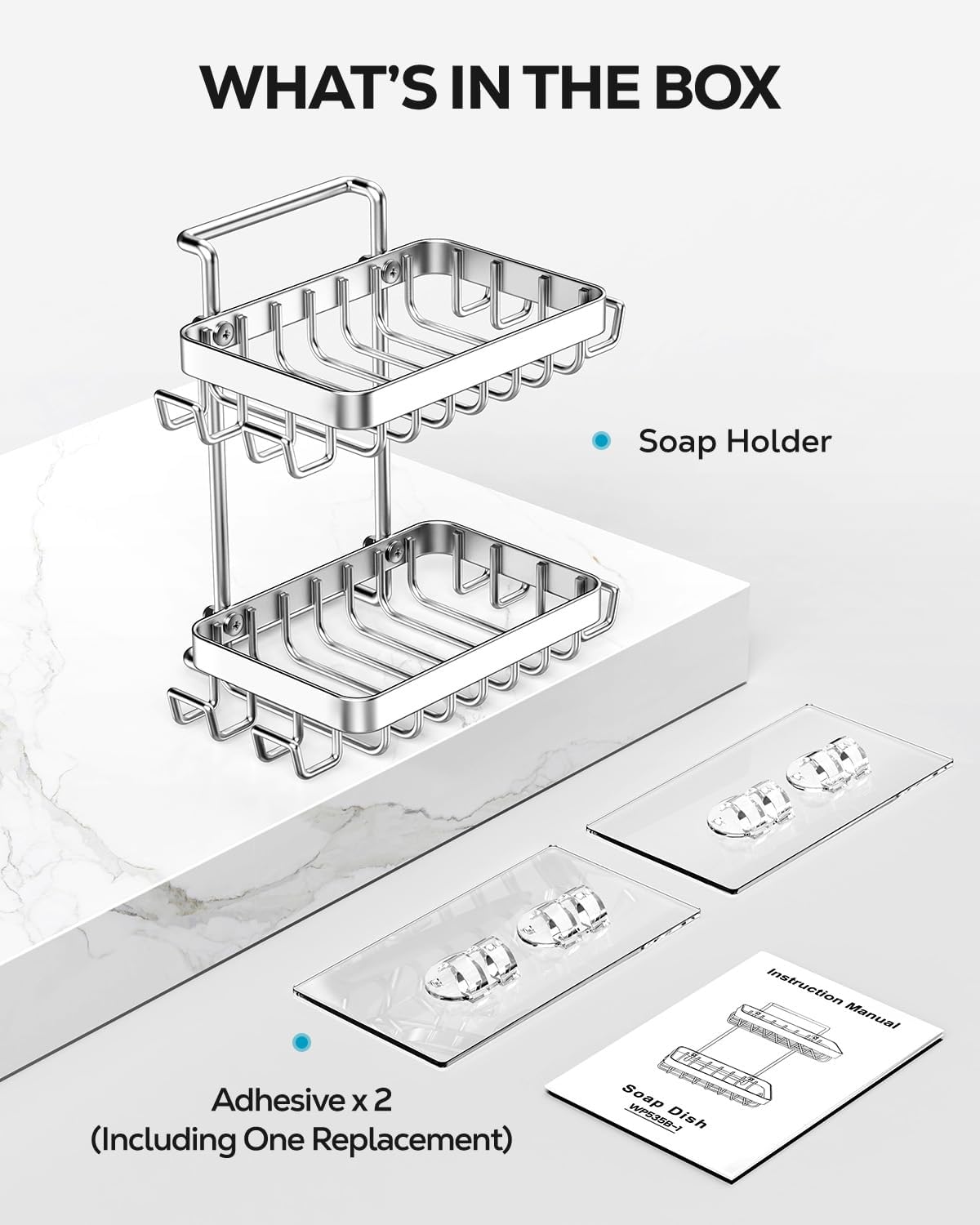 WHAT'S IN THE BOX

Soap Holder

Adhesive x 2
(Including One Replacement)

Instruction Manual

Soap Dish
WP535B-1