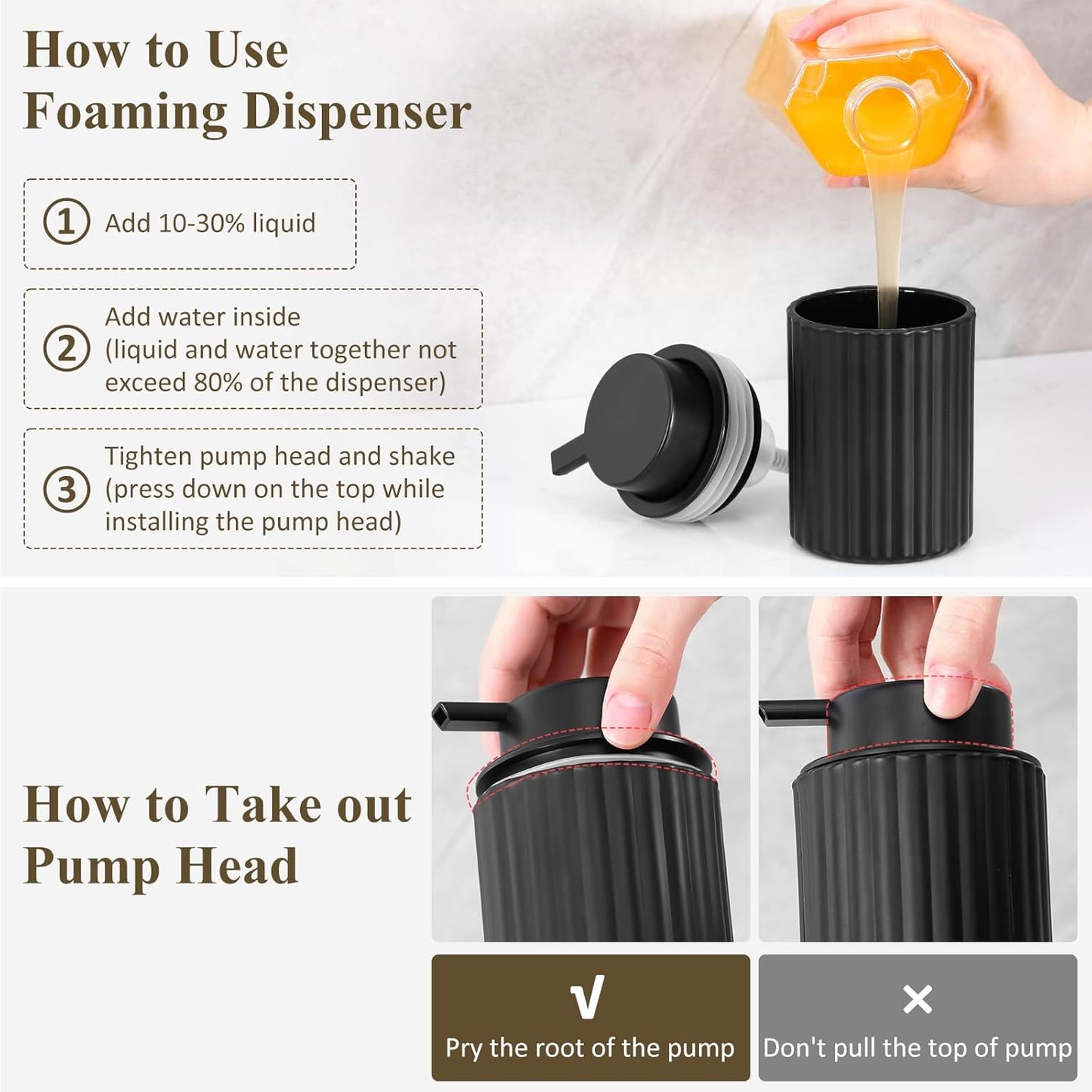 How to Use Foaming Dispenser

① Add 10-30% liquid

② Add water inside (liquid and water together not exceed 80% of the dispenser)

③ Tighten pump head and shake (press down on the top while installing the pump head)

How to Take out Pump Head

√
Pry the root of the pump

×
Don't pull the top of pump