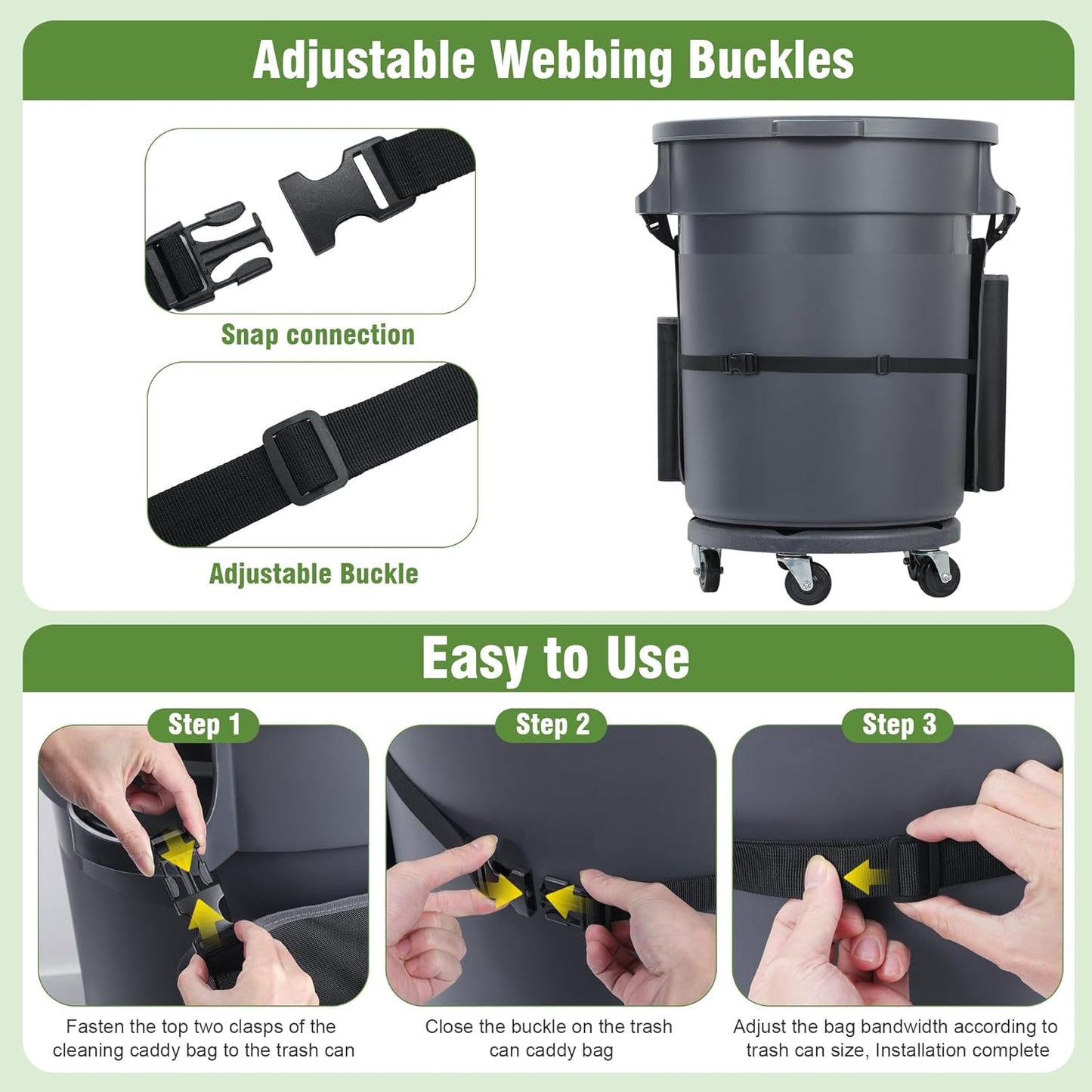 Adjustable Webbing Buckles

Snap connection

Adjustable Buckle

Easy to Use

Step 1

Fasten the top two clasps of the cleaning caddy bag to the trash can

Step 2

Close the buckle on the trash can caddy bag

Step 3

Adjust the bag bandwidth according to trash can size, Installation complete