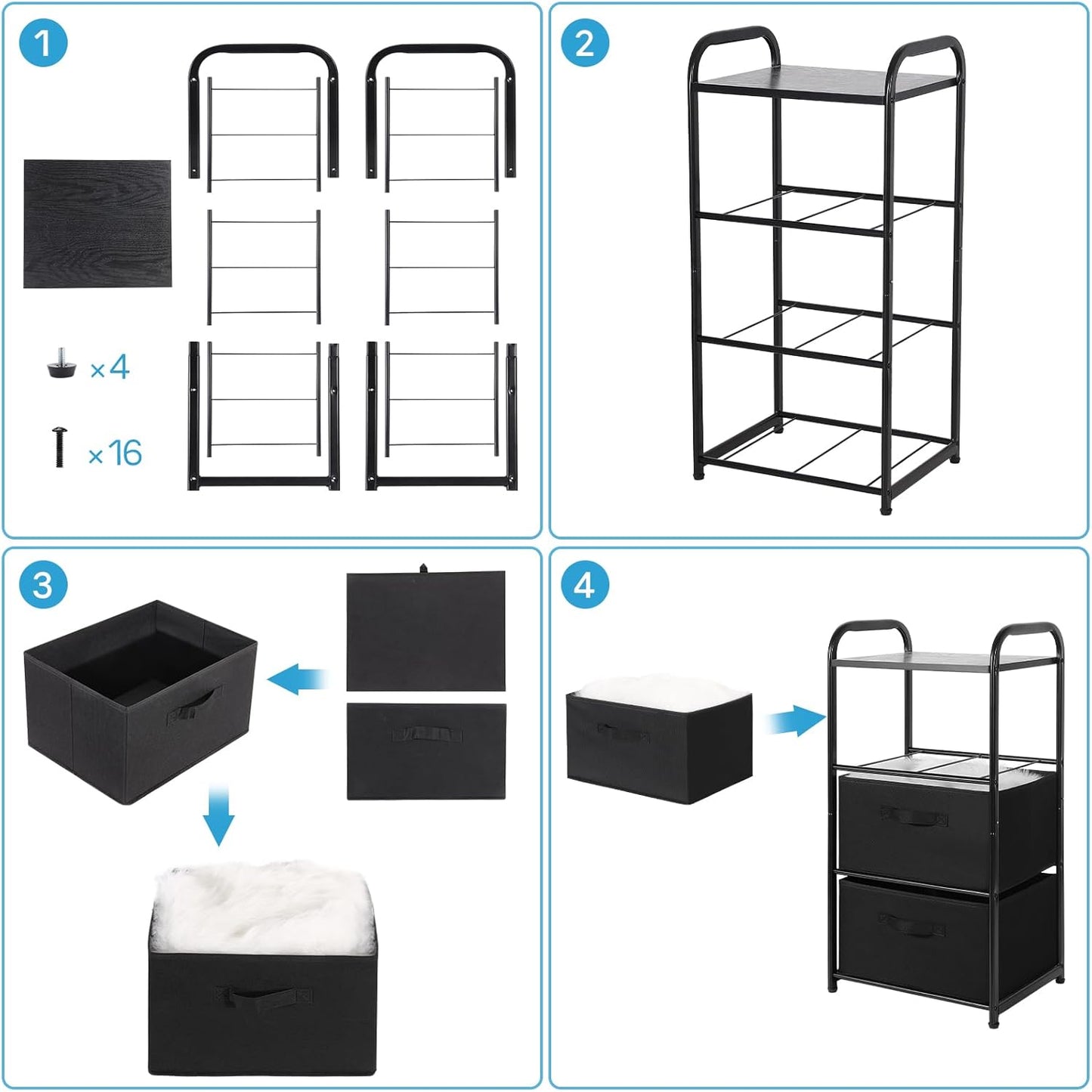 1

×4

×16

2

3

4