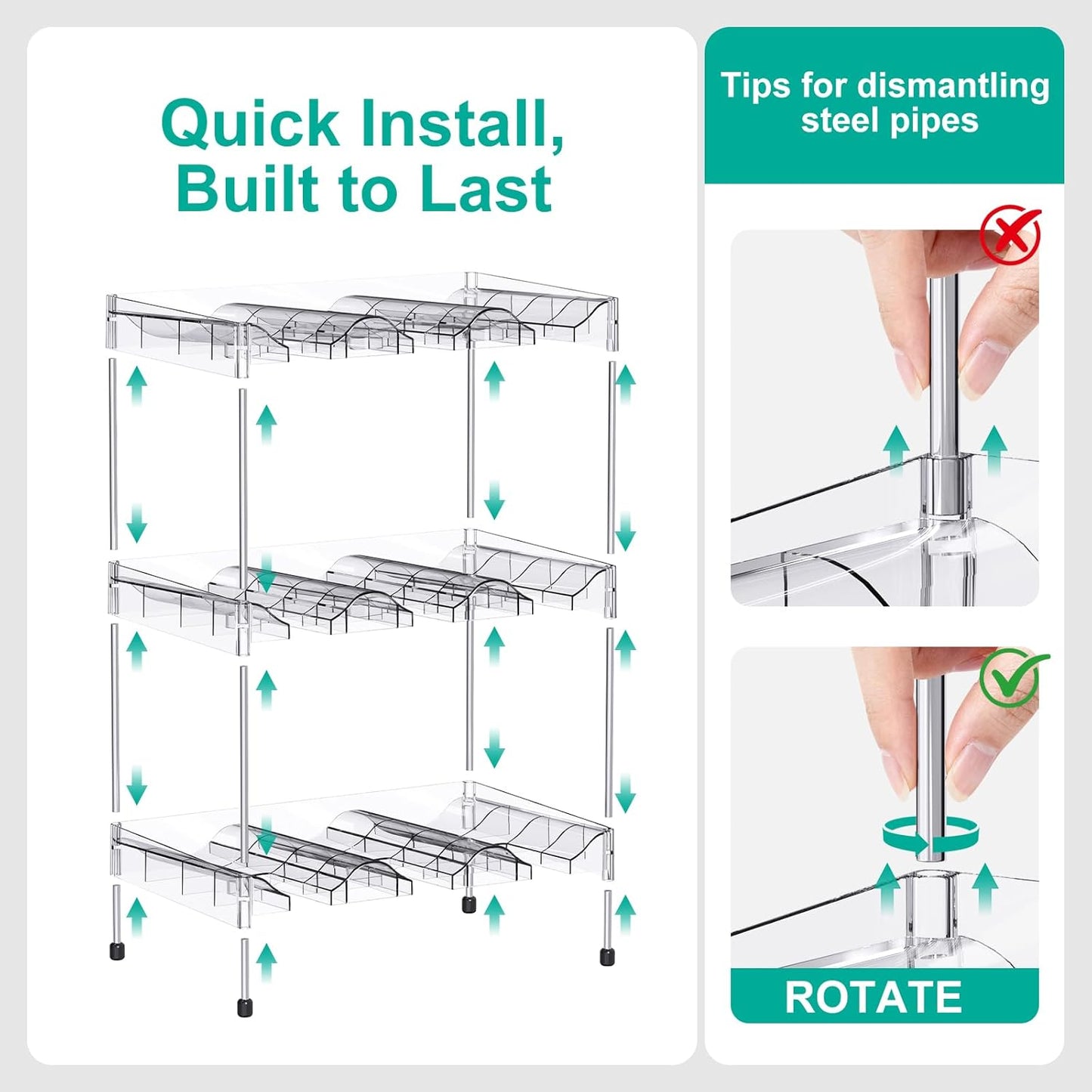 Quick Install, Built to Last

Tips for dismantling steel pipes

ROTATE