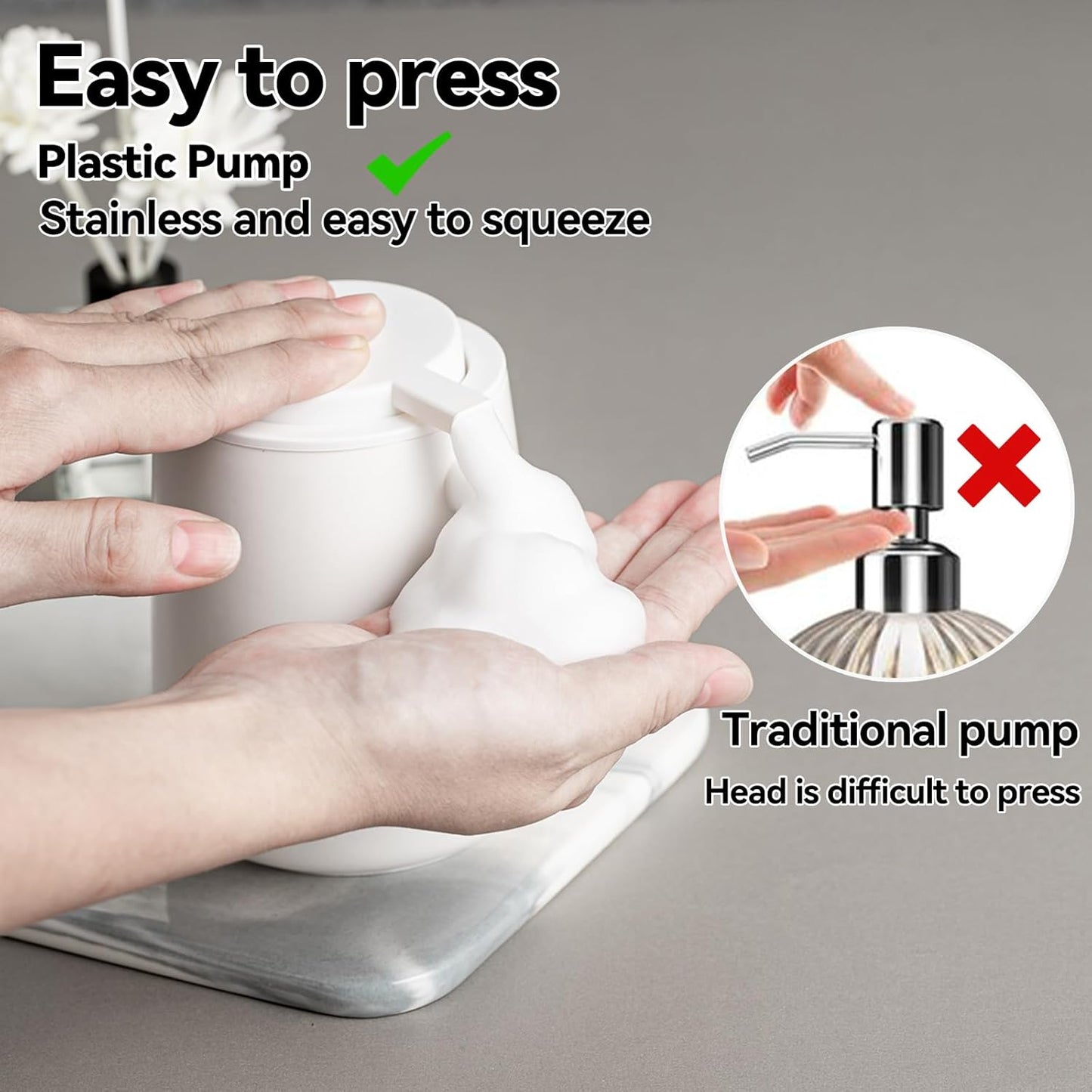 Easy to press

Plastic Pump

Stainless and easy to squeeze

Traditional pump

Head is difficult to press