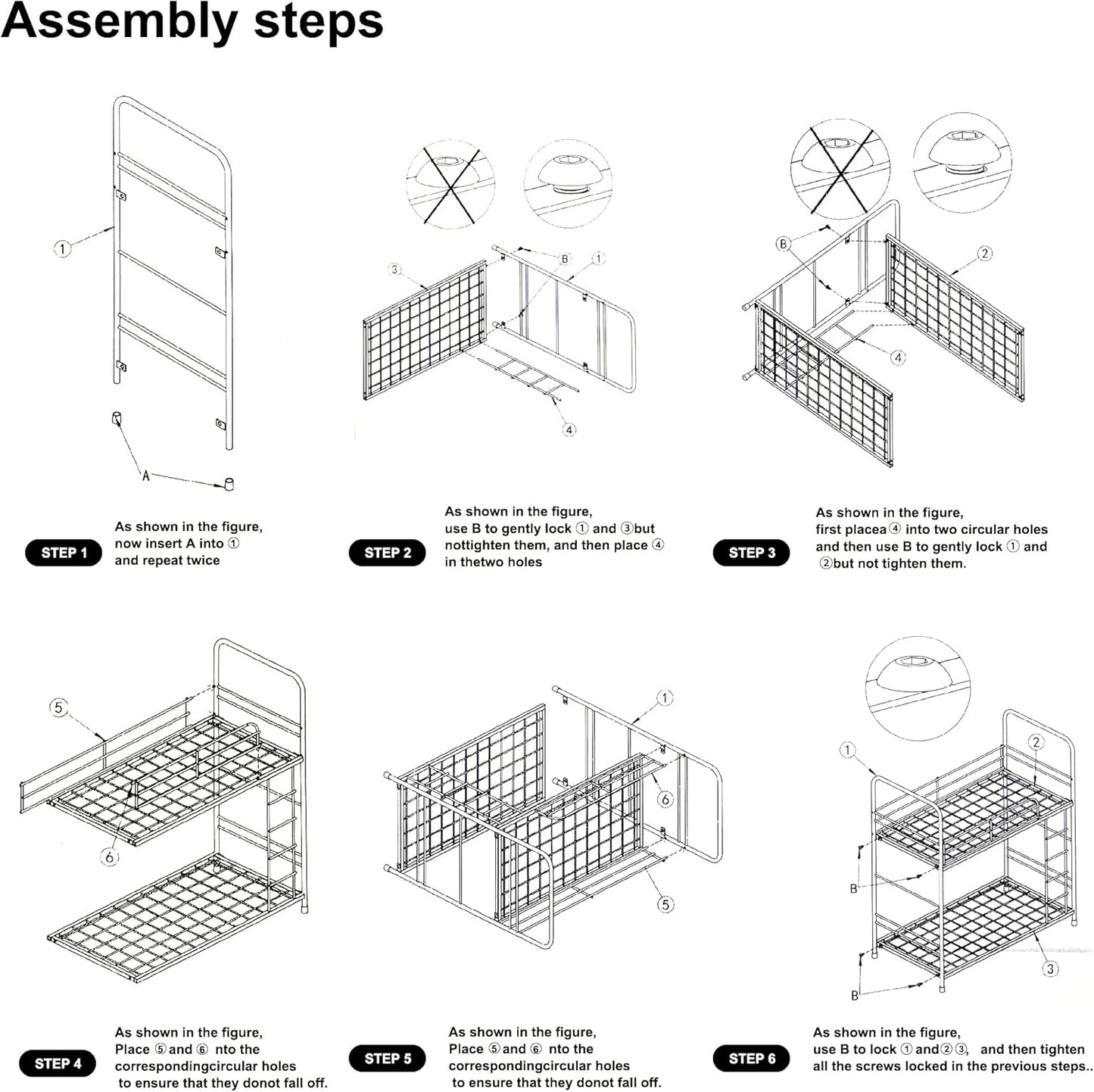 Assembly steps

①

A

STEP 1

As shown in the figure, now insert A into ① and repeat twice

③

B

①

④

STEP 2

As shown in the figure, use B to gently lock ① and ③but nottighten them, and then place ④ in thetwo holes

B

②

④

STEP 3

As shown in the figure, first placea④ into two circular holes and then use B to gently lock ① and ②but not tighten them.

⑤

⑥

STEP 4

As shown in the figure, Place ⑤and ⑥ nto the correspondingcircular holes to ensure that they donot fall off.

①

⑥

⑤

STEP 5

As shown in the figure, Place ⑤and ⑥ nto the correspondingcircular holes to ensure that they donot fall off.

①

②

B

③

B

STEP 6

As shown in the figure, use B to lock ①and②③, and then tighten all the screws locked in the previous steps..