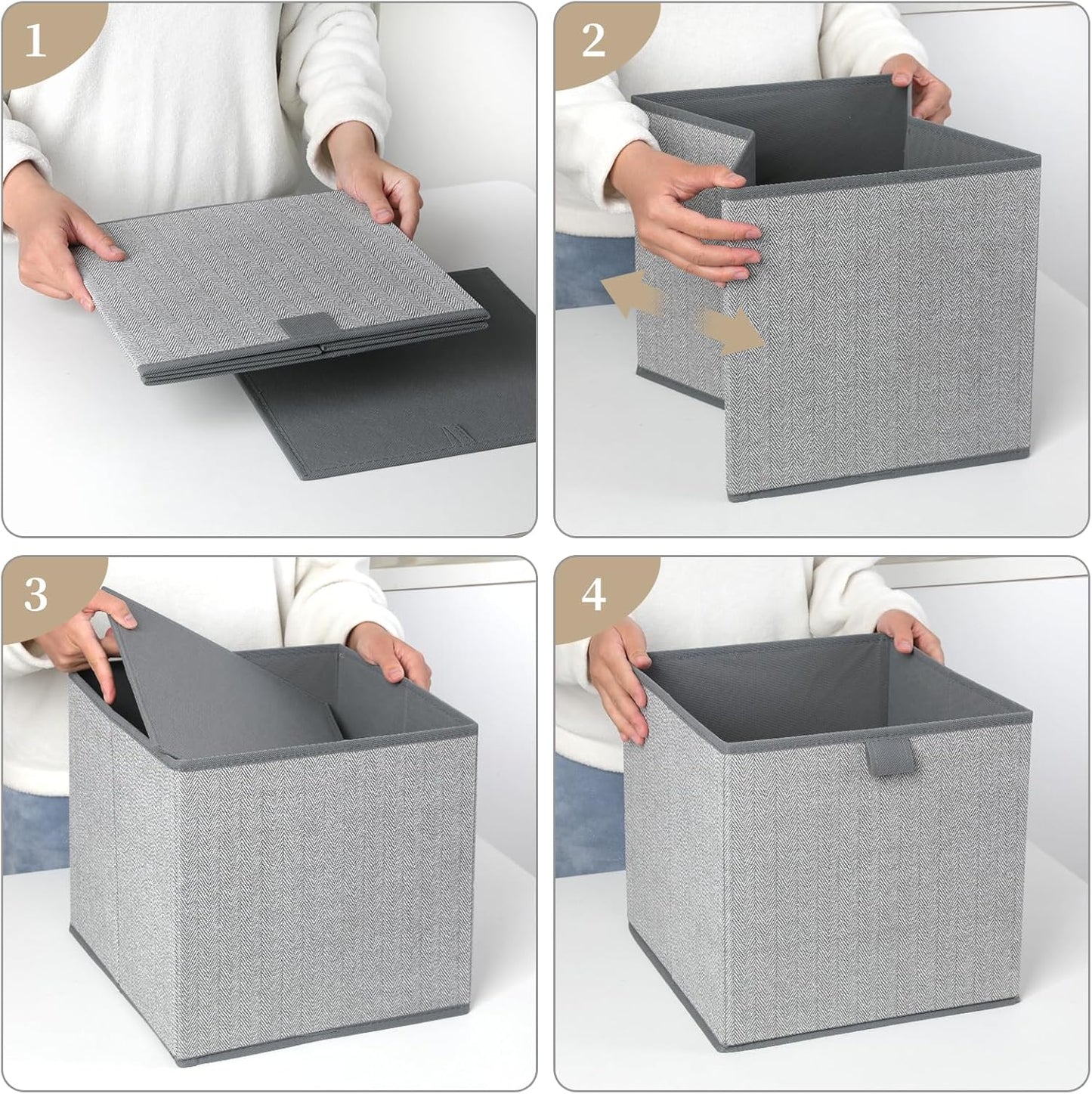 1

2

3

4