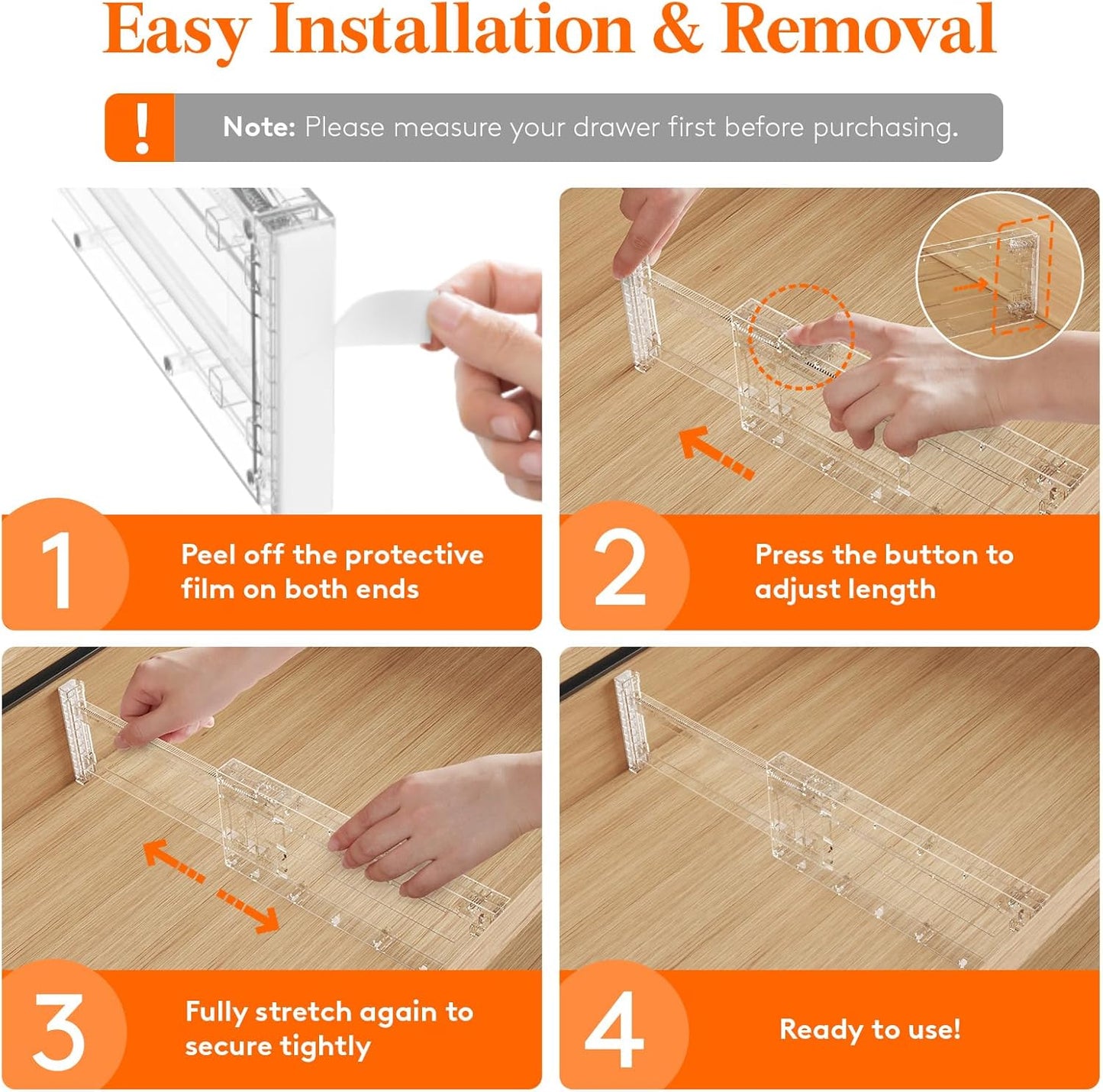 Easy Installation & Removal

!

Note: Please measure your drawer first before purchasing.

1

Peel off the protective film on both ends

2

Press the button to adjust length

3

Fully stretch again to secure tightly

4

Ready to use!