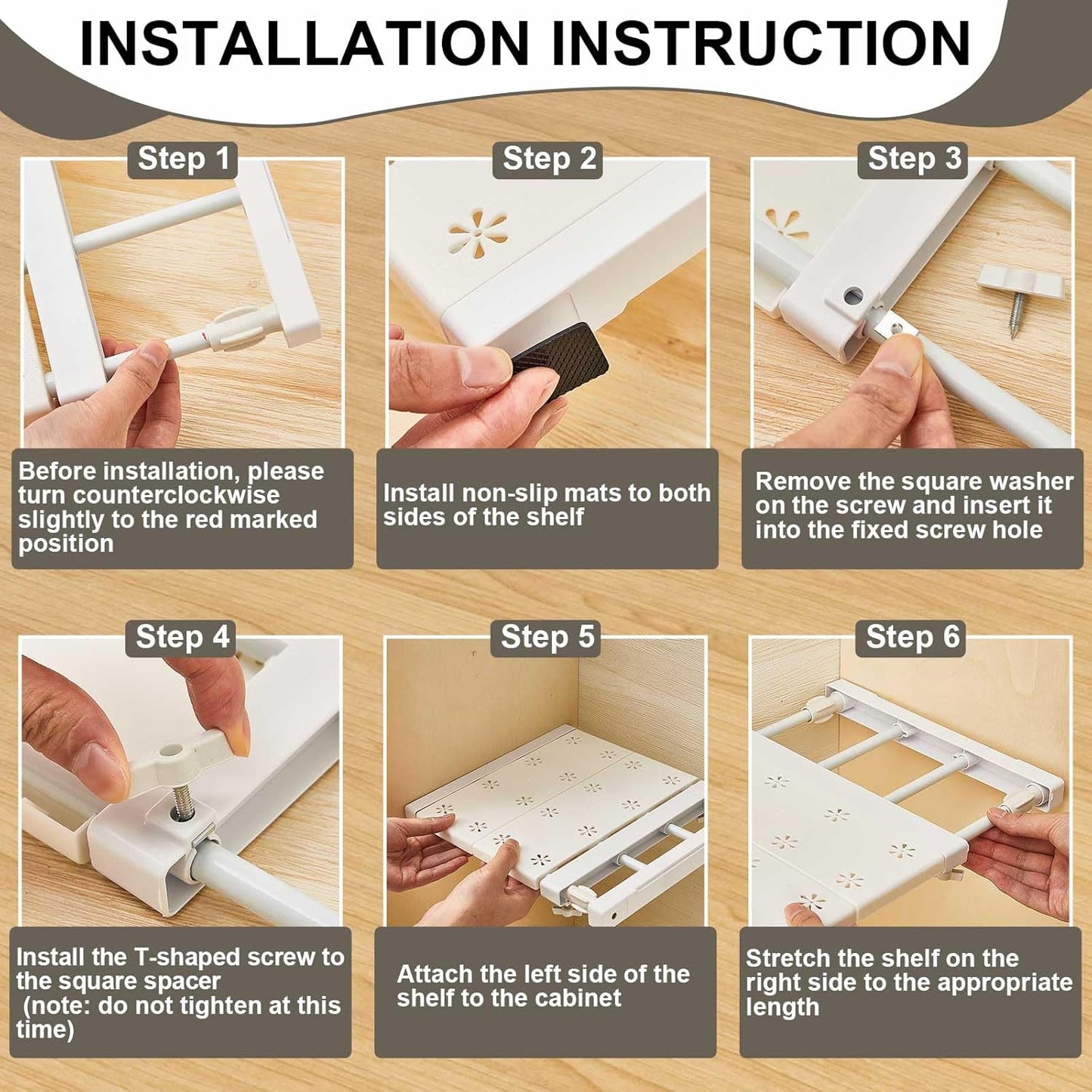 INSTALLATION INSTRUCTION

Step 1

Before installation, please turn counterclockwise slightly to the red marked position

Step 2

Install non-slip mats to both sides of the shelf

Step 3

Remove the square washer on the screw and insert it into the fixed screw hole

Step 4

Install the T-shaped screw to the square spacer (note: do not tighten at this time)

Step 5

Attach the left side of the shelf to the cabinet

Step 6

Stretch the shelf on the right side to the appropriate length