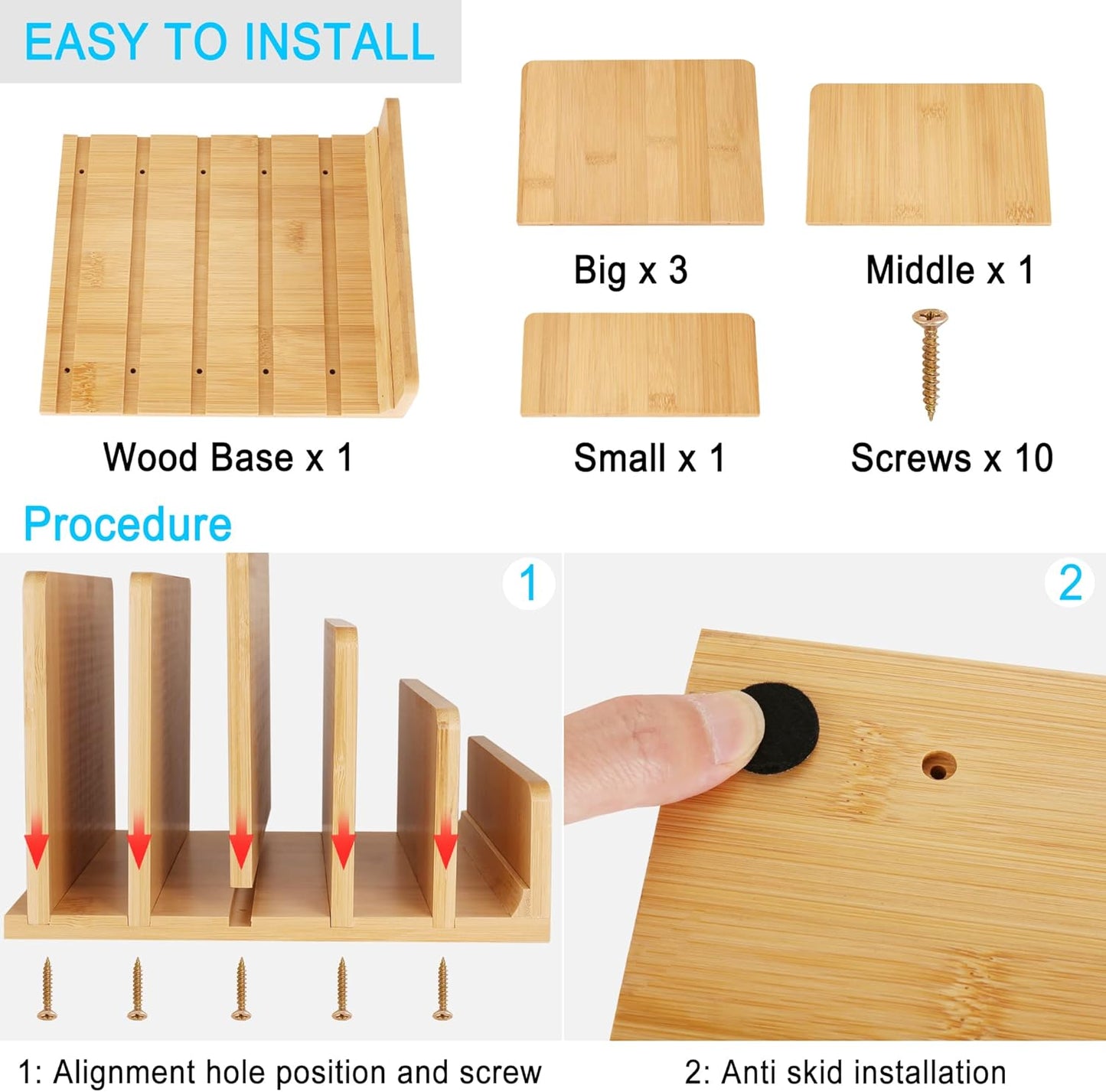 EASY TO INSTALL

Wood Base x 1

Big x 3

Middle x 1

Small x 1

Screws x 10

Procedure

1

2

1: Alignment hole position and screw

2: Anti skid installation