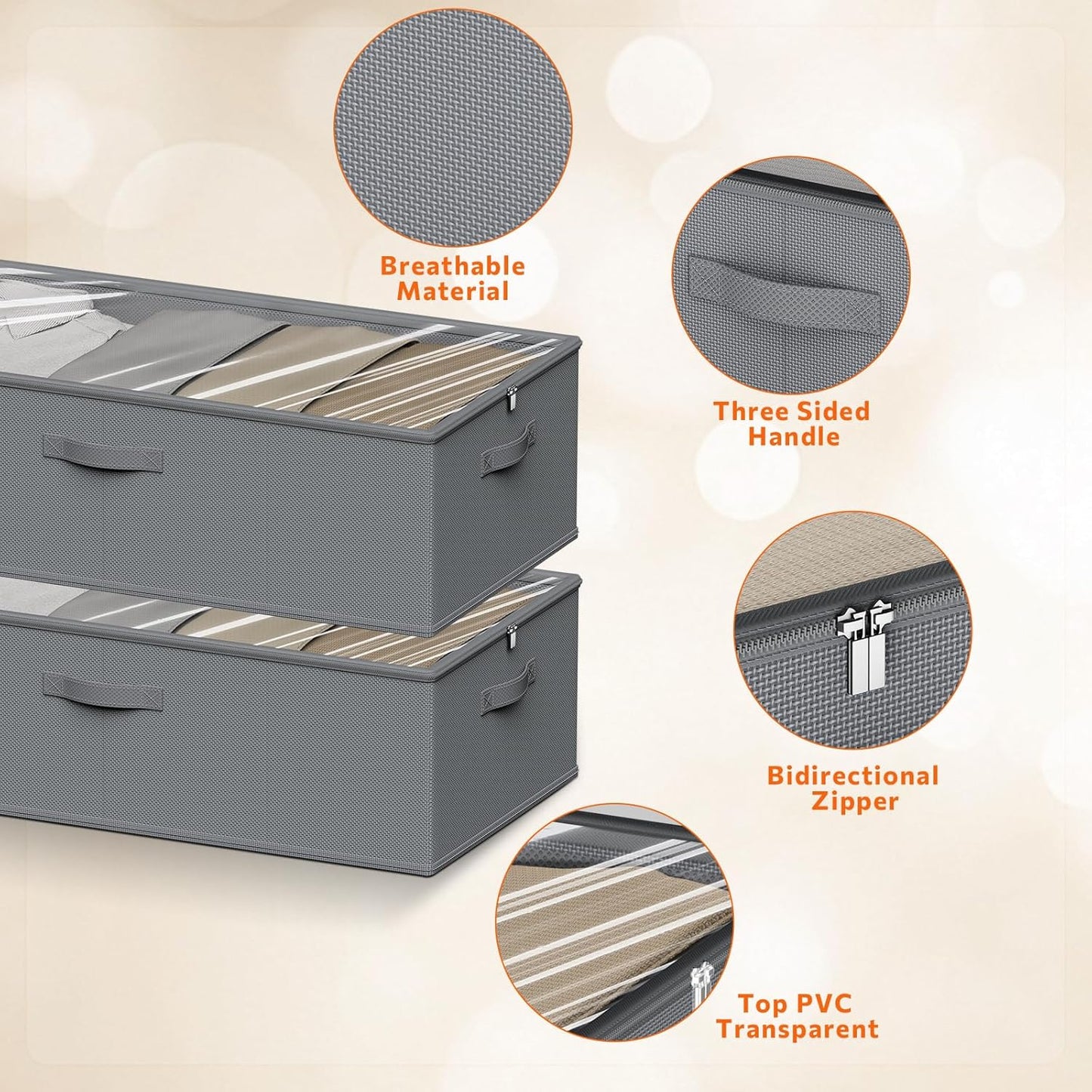 Breathable Material

Three Sided Handle

Bidirectional Zipper

Top PVC Transparent