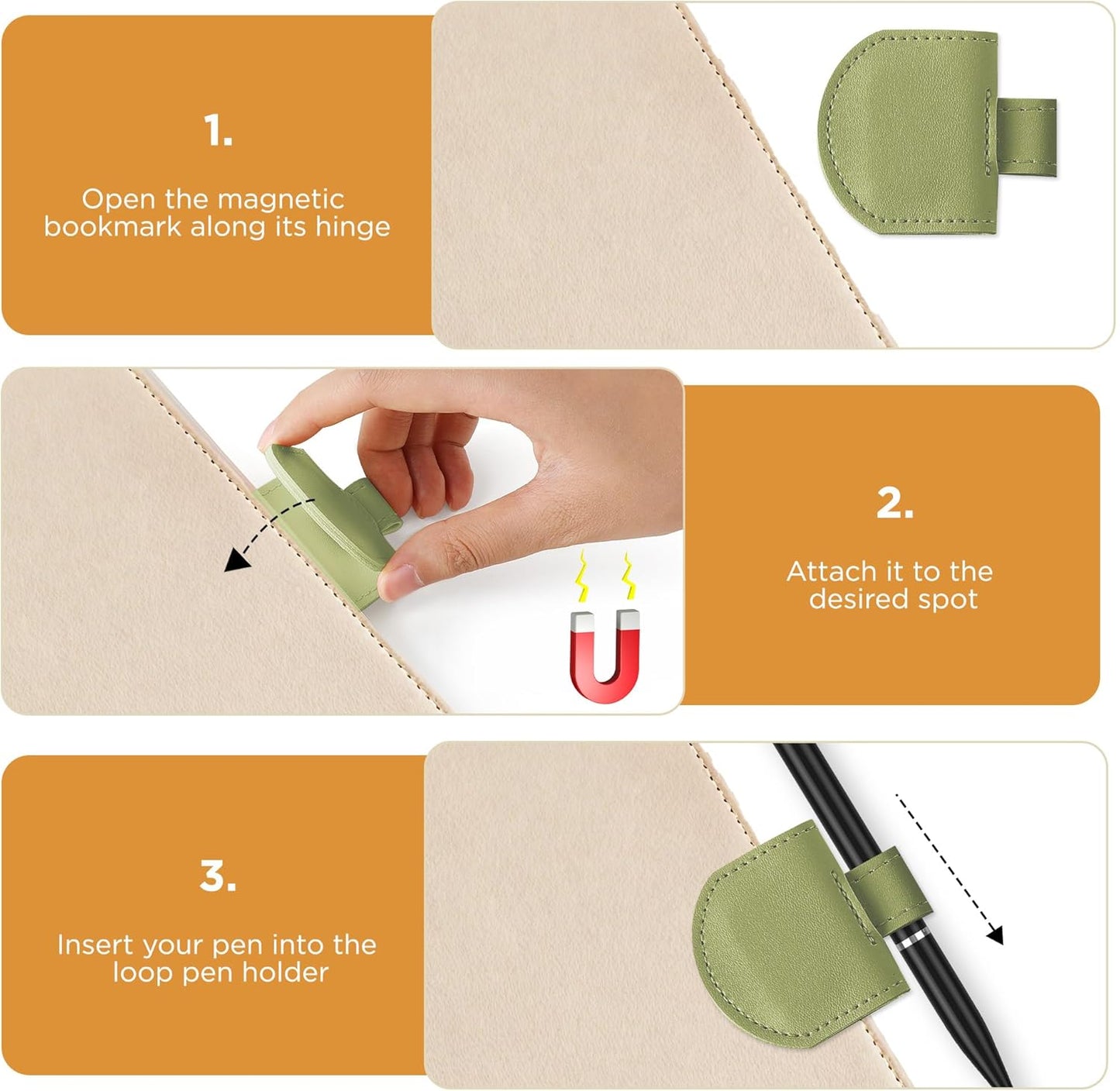 1.

Open the magnetic bookmark along its hinge

2.

Attach it to the desired spot

3.

Insert your pen into the loop pen holder