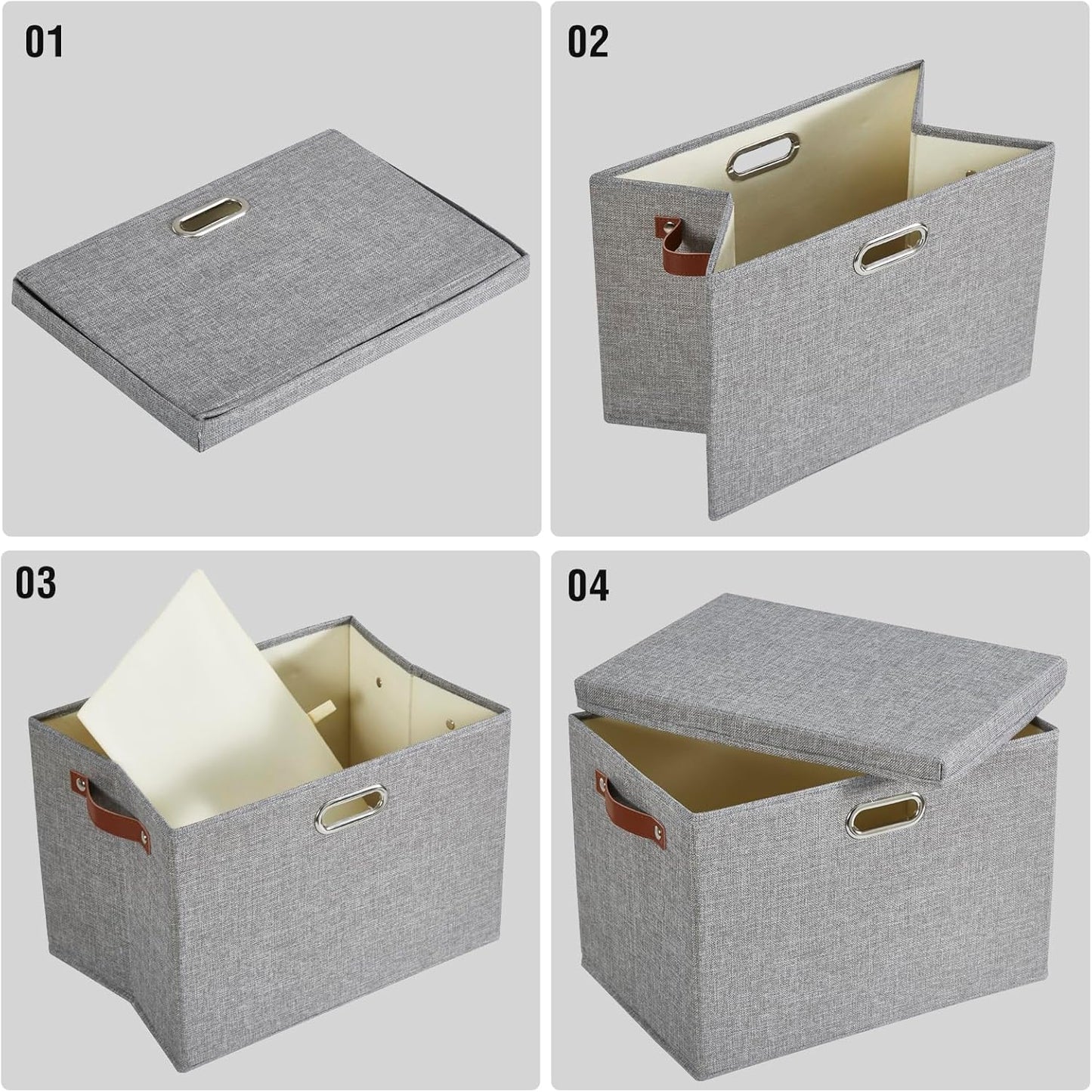 01

02

03

04