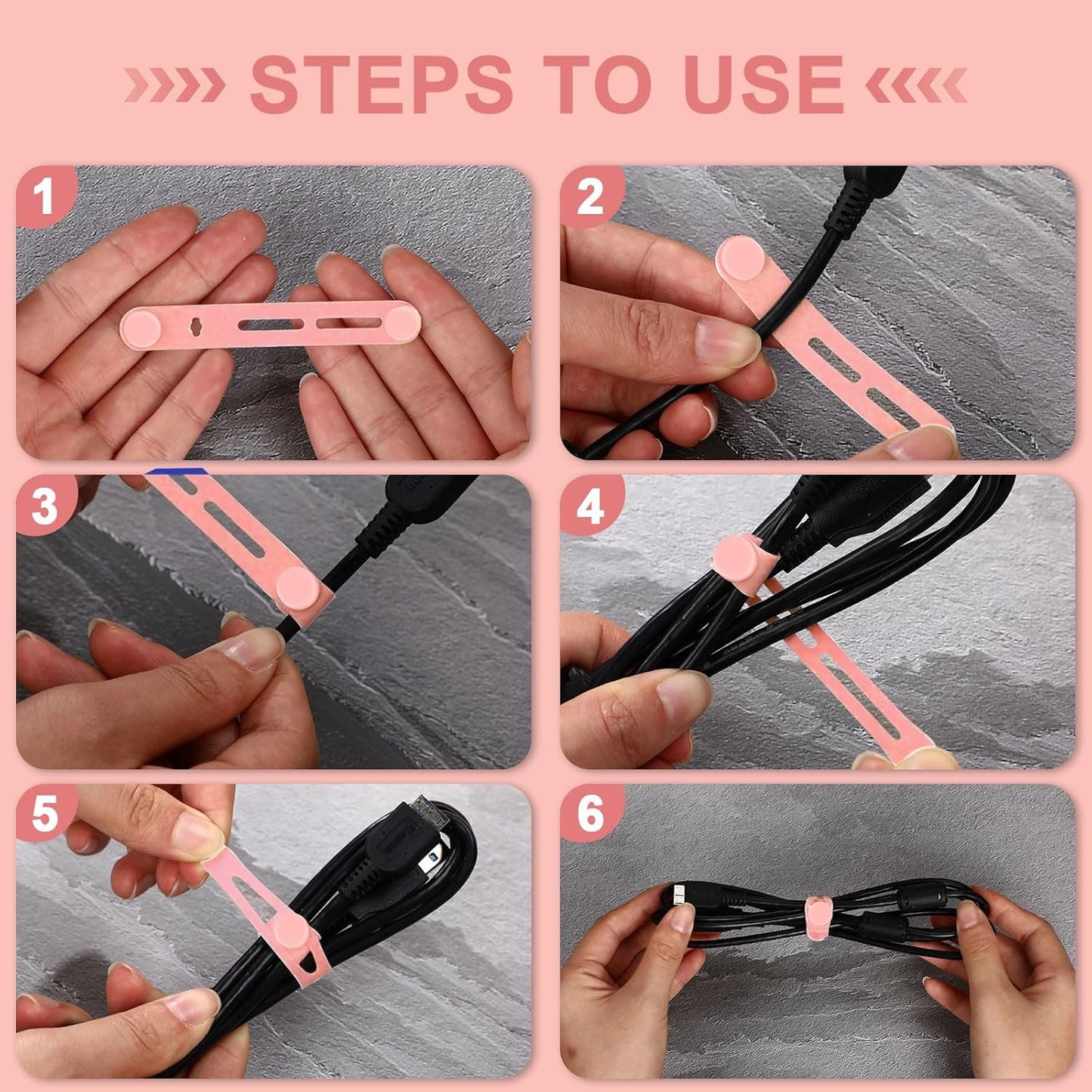 STEPS TO USE

1

2

3

4

5

6