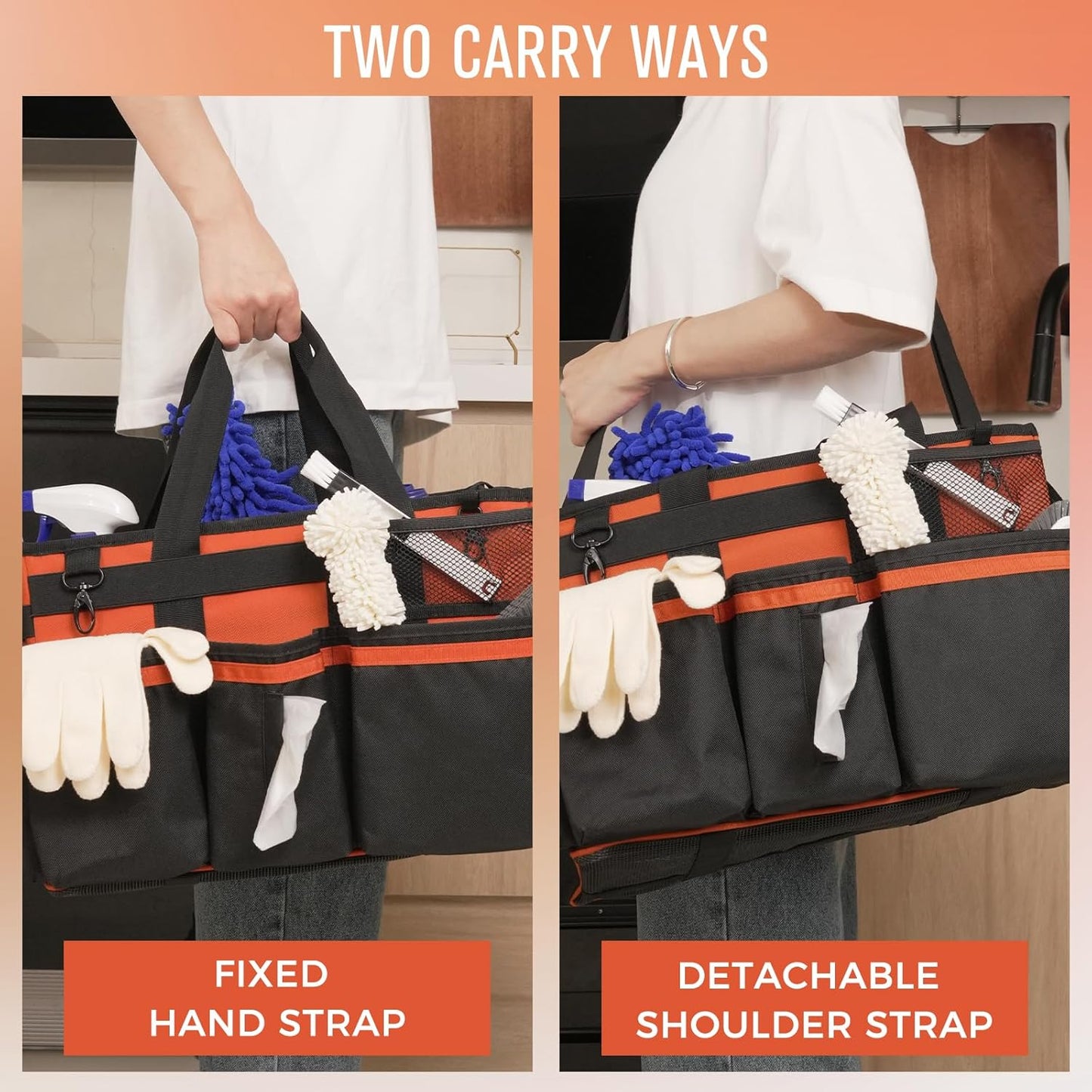 TWO CARRY WAYS

FIXED HAND STRAP

DETACHABLE SHOULDER STRAP