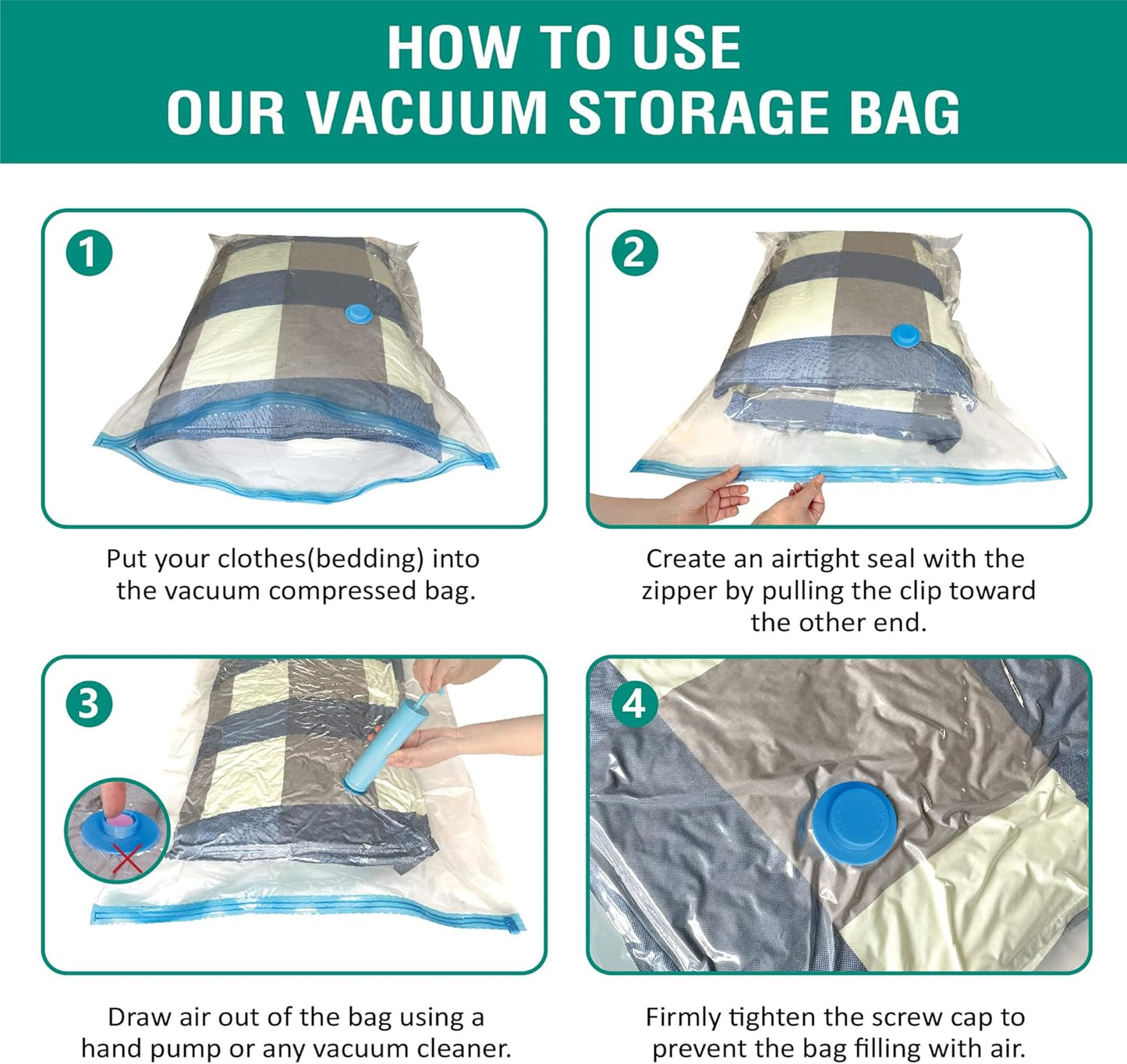 HOW TO USE
OUR VACUUM STORAGE BAG

1

Put your clothes(bedding) into the vacuum compressed bag.

2

Create an airtight seal with the zipper by pulling the clip toward the other end.

3

Draw air out of the bag using a hand pump or any vacuum cleaner.

4

Firmly tighten the screw cap to prevent the bag filling with air.