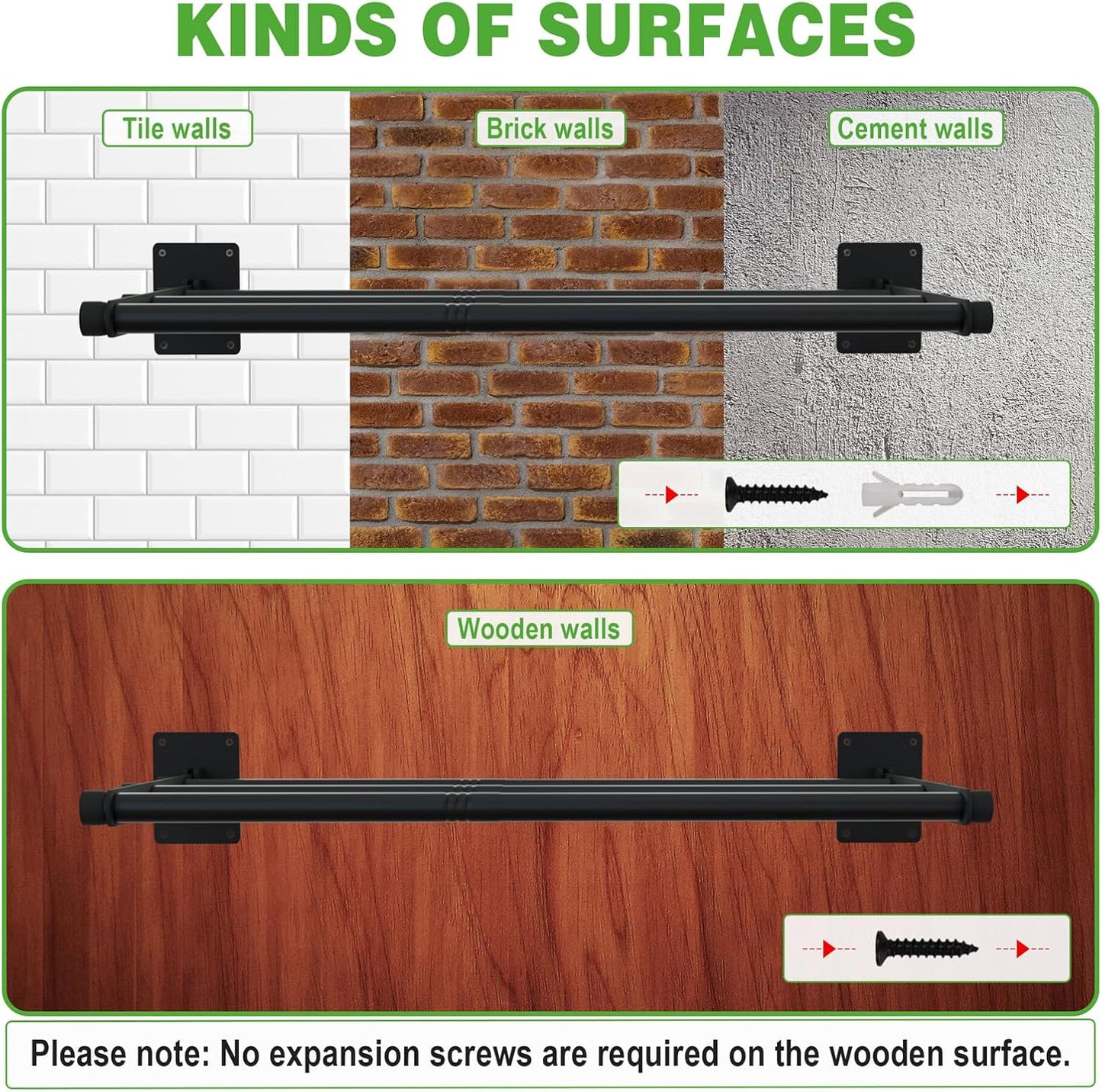 KINDS OF SURFACES

Tile walls

Brick walls

Cement walls

Wooden walls

Please note: No expansion screws are required on the wooden surface.