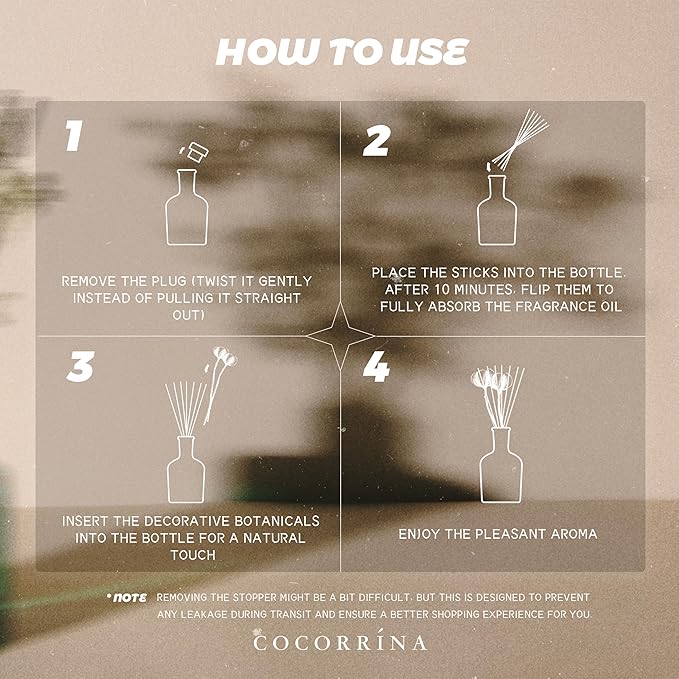 HOW TO USE

1

REMOVE THE PLUG (TWIST IT GENTLY INSTEAD OF PULLING IT STRAIGHT OUT)

2

PLACE THE STICKS INTO THE BOTTLE. AFTER 10 MINUTES, FLIP THEM TO FULLY ABSORB THE FRAGRANCE OIL

3

INSERT THE DECORATIVE BOTANICALS INTO THE BOTTLE FOR A NATURAL TOUCH

4

ENJOY THE PLEASANT AROMA

*NOTE REMOVING THE STOPPER MIGHT BE A BIT DIFFICULT, BUT THIS IS DESIGNED TO PREVENT ANY LEAKAGE DURING TRANSIT AND ENSURE A BETTER SHOPPING EXPERIENCE FOR YOU.

COCORRÍNA