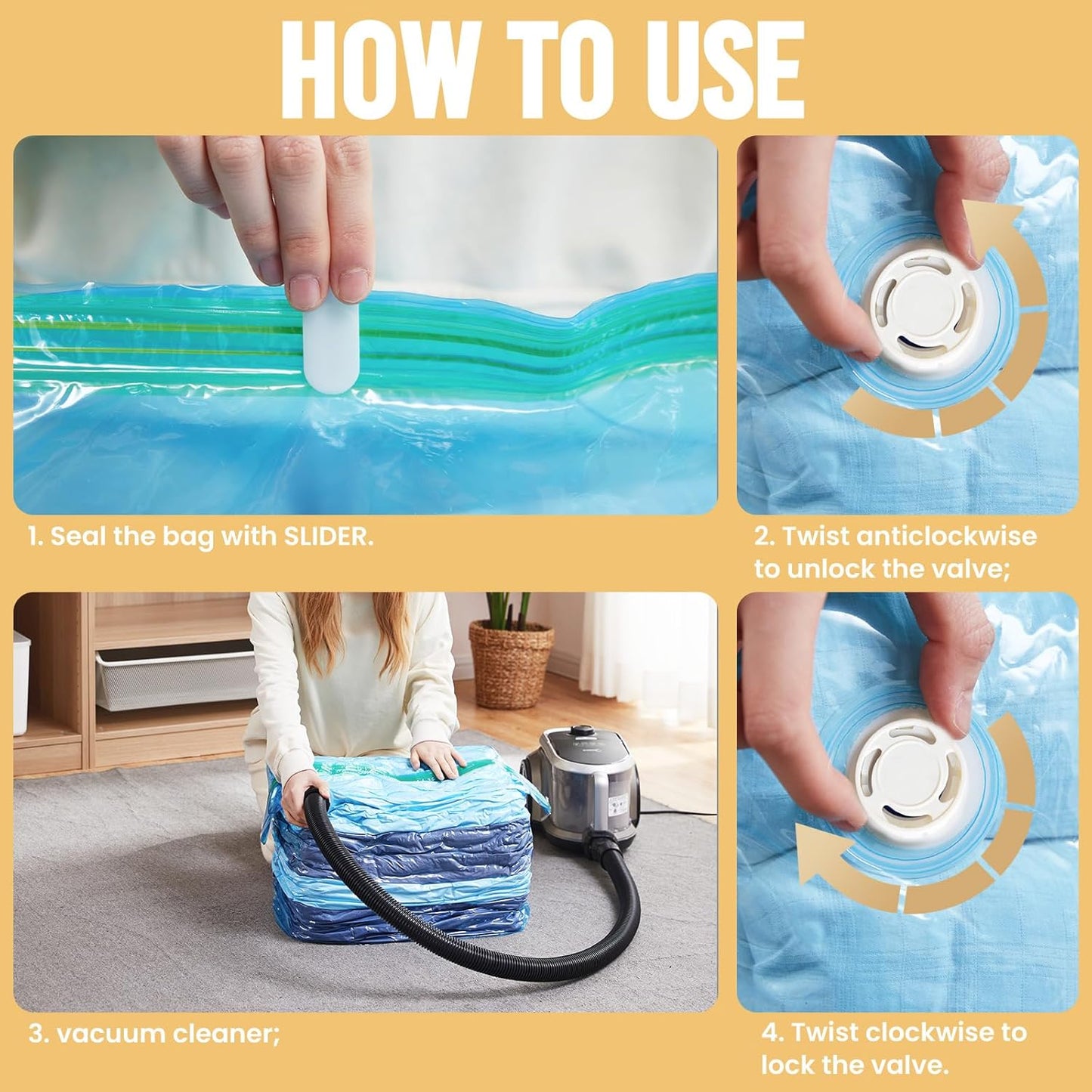 HOW TO USE

1. Seal the bag with SLIDER.

2. Twist anticlockwise to unlock the valve;

3. vacuum cleaner;

4. Twist clockwise to lock the valve.