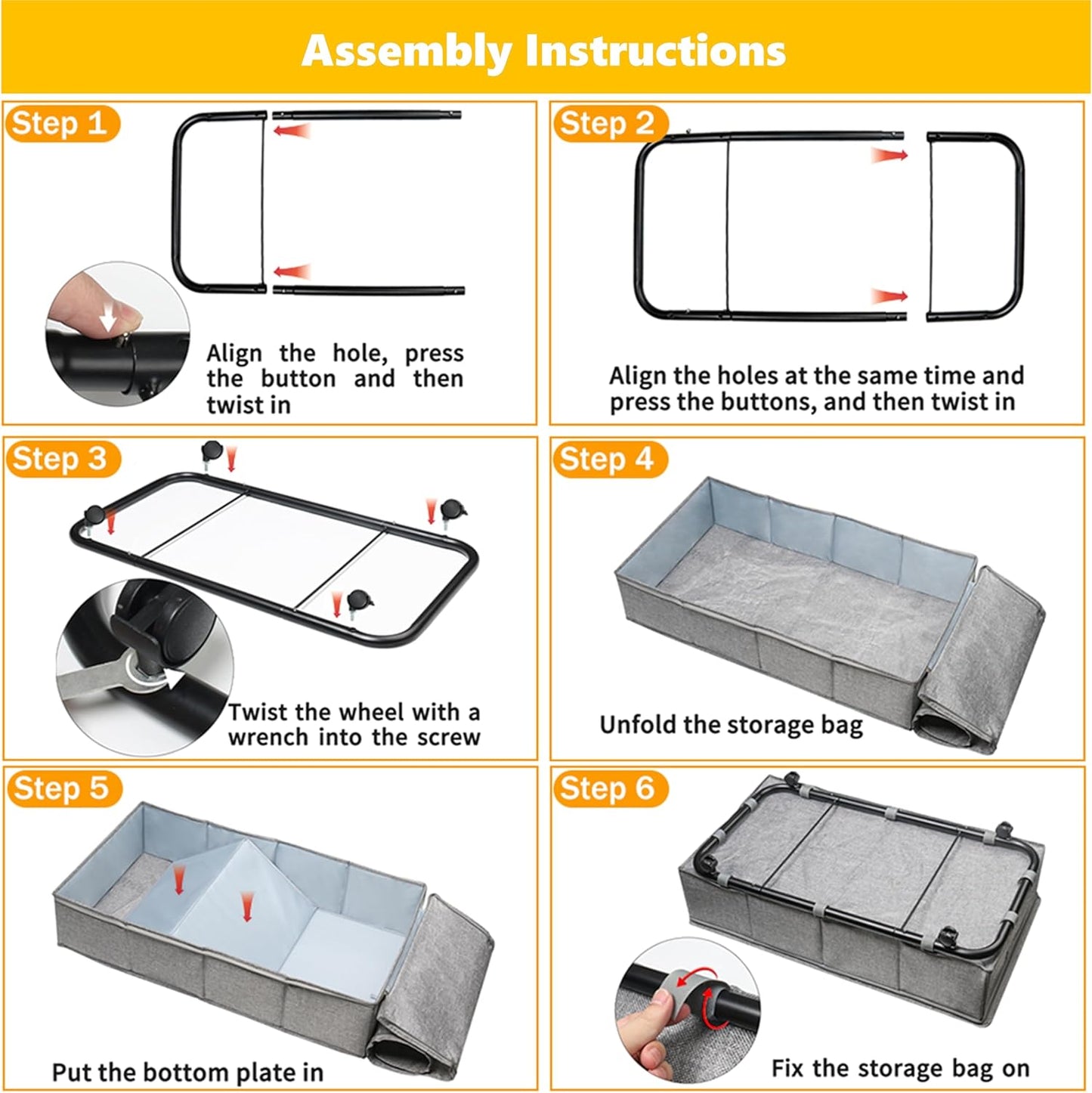 Assembly Instructions

Step 1

Align the hole, press the button and then twist in

Step 2

Align the holes at the same time and press the buttons, and then twist in

Step 3

Twist the wheel with a wrench into the screw

Step 4

Unfold the storage bag

Step 5

Put the bottom plate in

Step 6

Fix the storage bag on