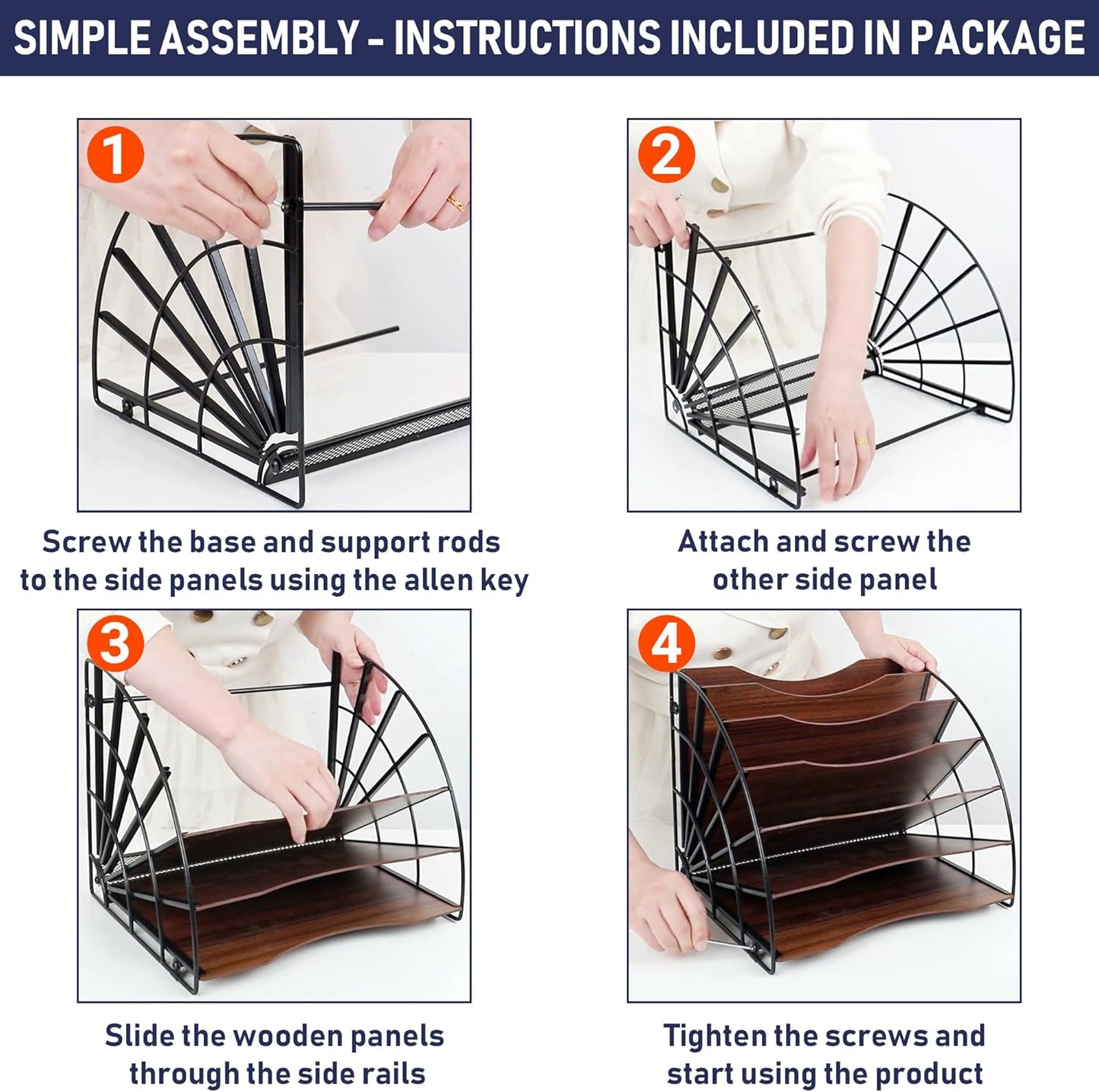 SIMPLE ASSEMBLY - INSTRUCTIONS INCLUDED IN PACKAGE

1

Screw the base and support rods to the side panels using the allen key

2

Attach and screw the other side panel

3

Slide the wooden panels through the side rails

4

Tighten the screws and start using the product