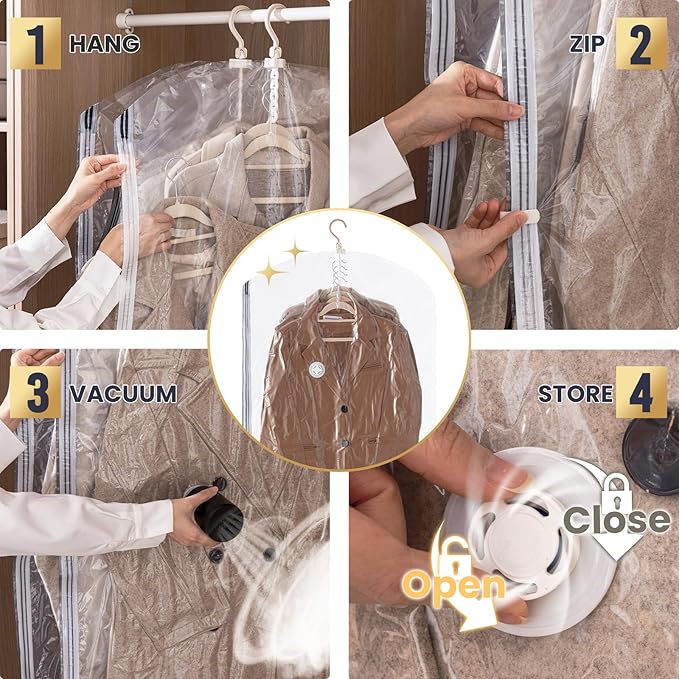 1 HANG

ZIP 2

3 VACUUM

STORE 4

Close

Open