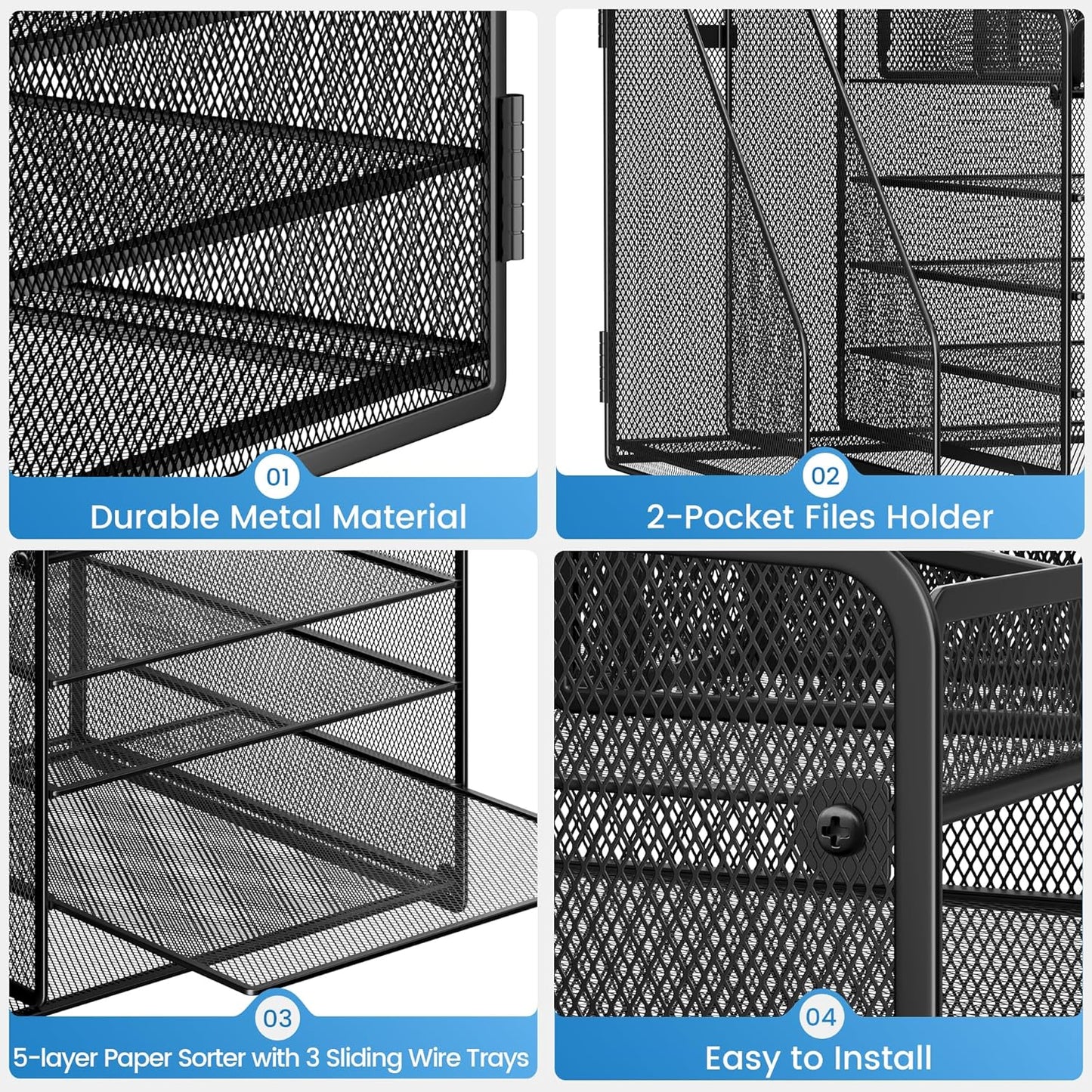 01
Durable Metal Material

02
2-Pocket Files Holder

03
5-layer Paper Sorter with 3 Sliding Wire Trays

04
Easy to Install