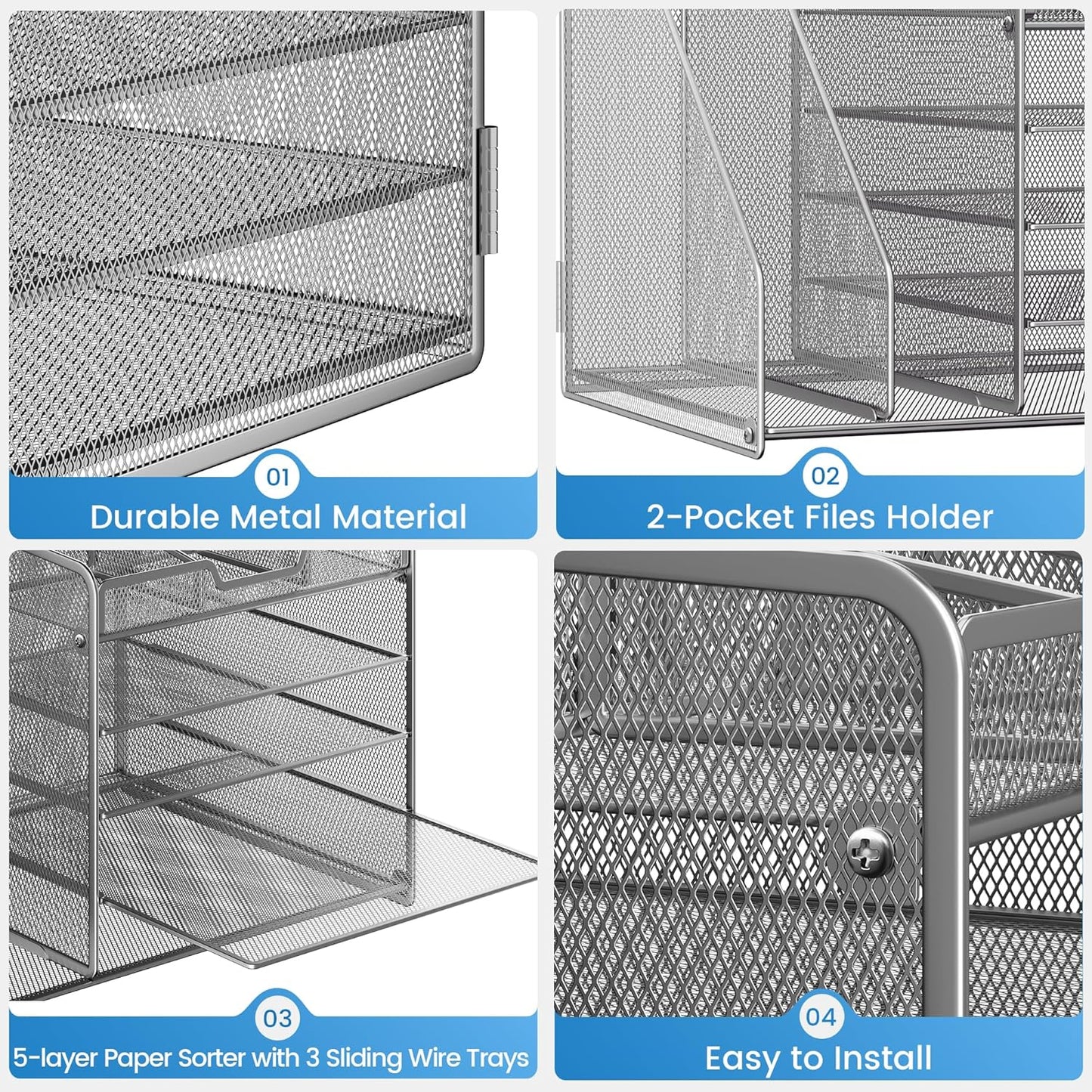 01
Durable Metal Material

02
2-Pocket Files Holder

03
5-layer Paper Sorter with 3 Sliding Wire Trays

04
Easy to Install