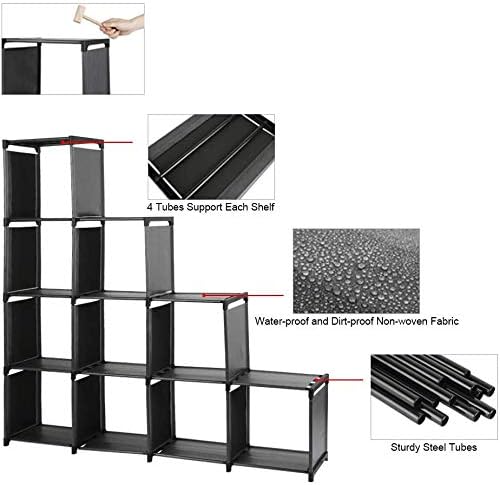 4 Tubes Support Each Shelf

Water-proof and Dirt-proof Non-woven Fabric

Sturdy Steel Tubes