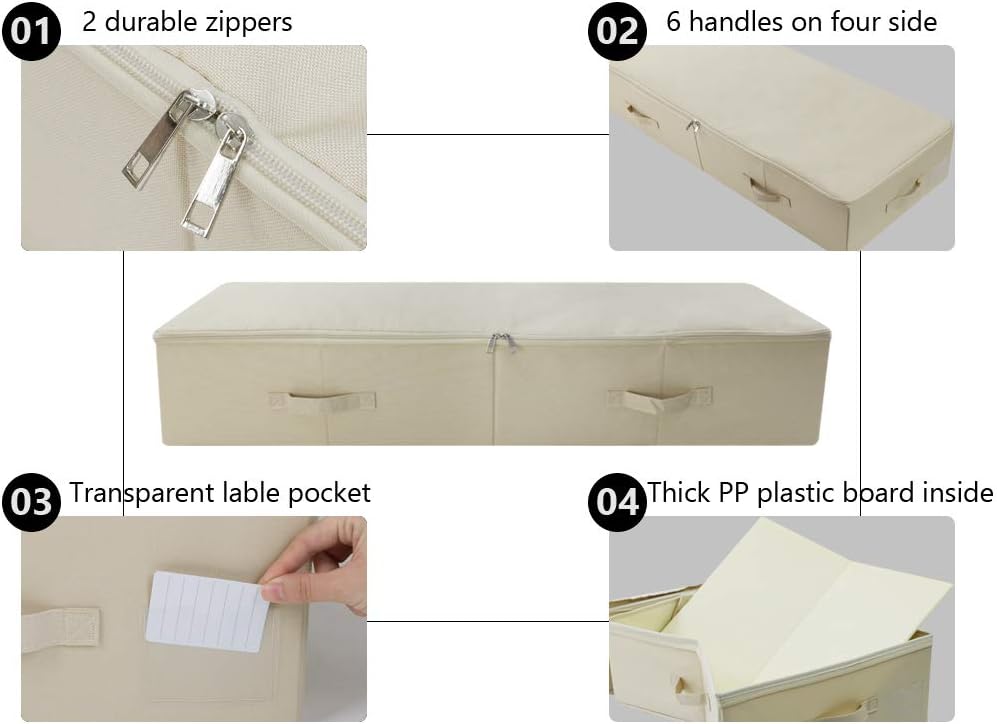 01 2 durable zippers

02 6 handles on four side

03 Transparent lable pocket

04 Thick PP plastic board inside