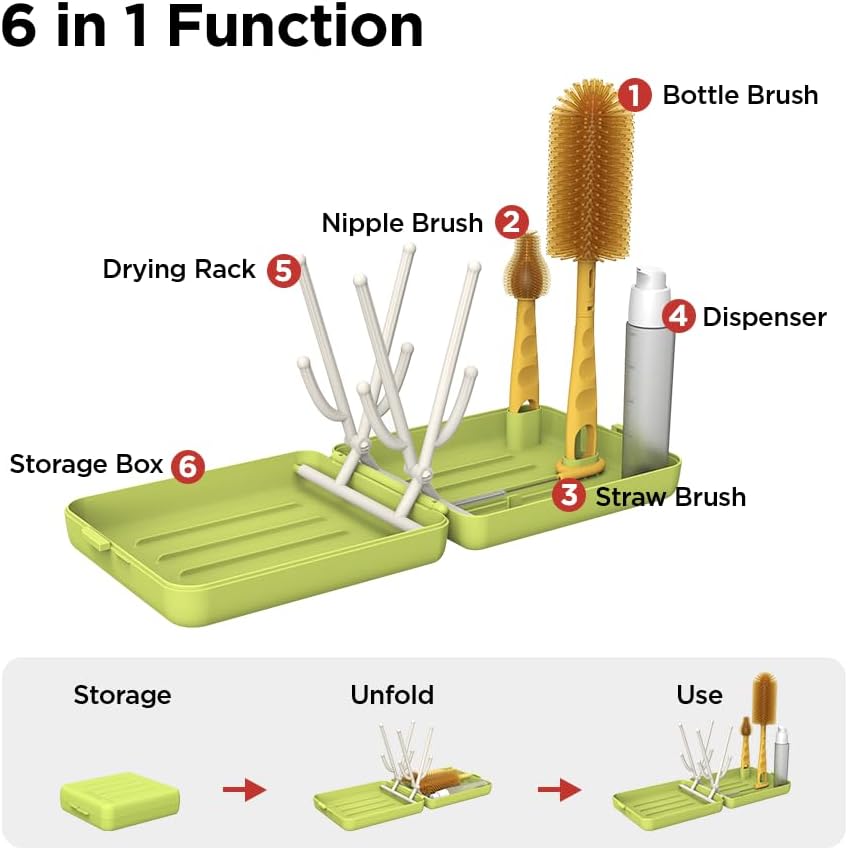 6 in 1 Function

1 Bottle Brush

Nipple Brush 2

Drying Rack 5

4 Dispenser

Storage Box 6

3 Straw Brush

Storage

Unfold

Use