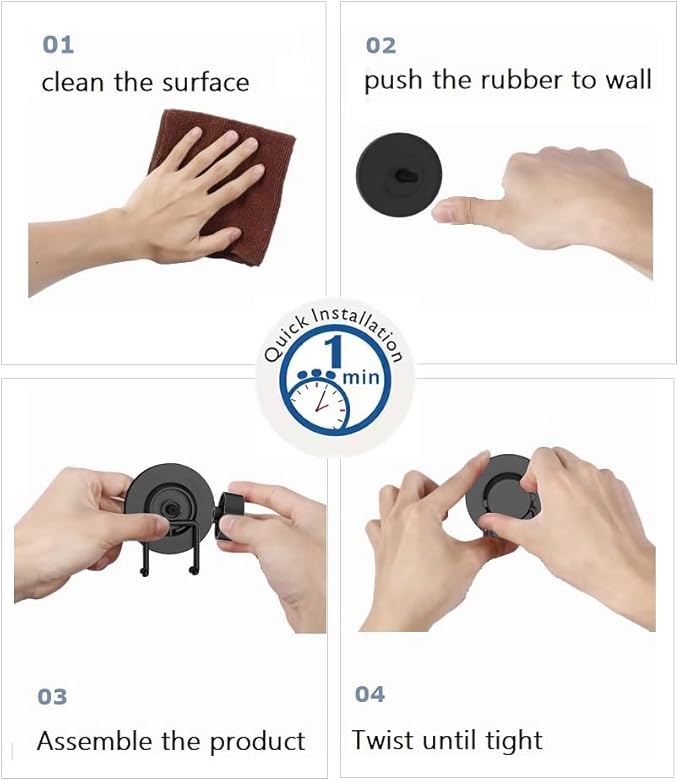 01
clean the surface

02
push the rubber to wall

Quick Installation
1
min

03
Assemble the product

04
Twist until tight