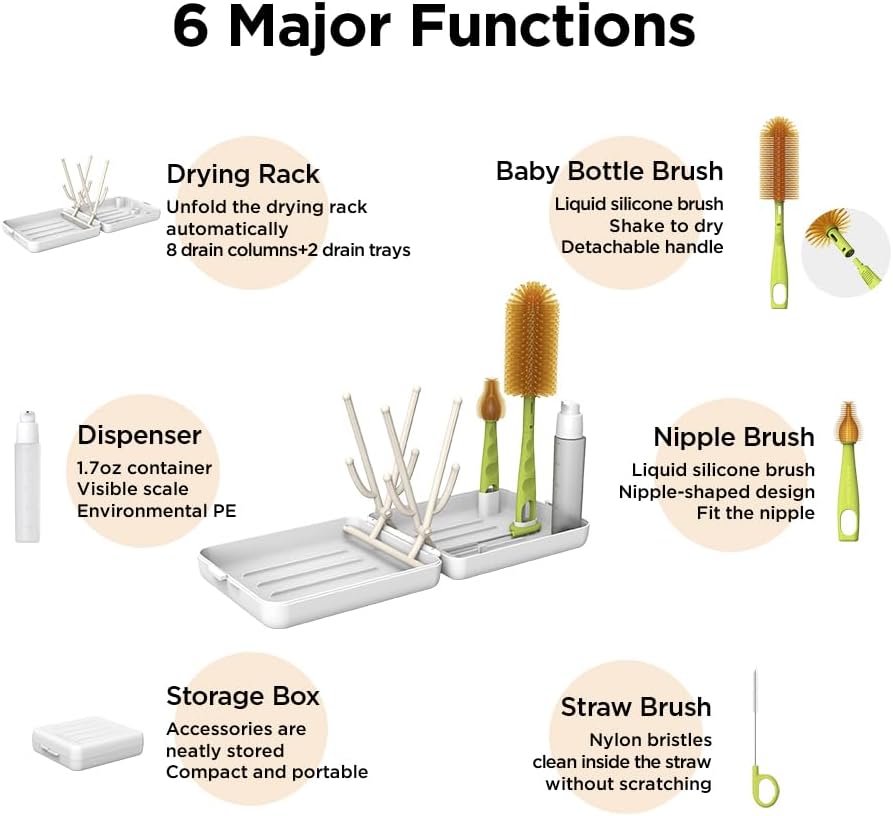 6 Major Functions

Drying Rack
Unfold the drying rack automatically
8 drain columns+2 drain trays

Baby Bottle Brush
Liquid silicone brush
Shake to dry
Detachable handle

Dispenser
1.7oz container
Visible scale
Environmental PE

Nipple Brush
Liquid silicone brush
Nipple-shaped design
Fit the nipple

Storage Box
Accessories are neatly stored
Compact and portable

Straw Brush
Nylon bristles
clean inside the straw
without scratching