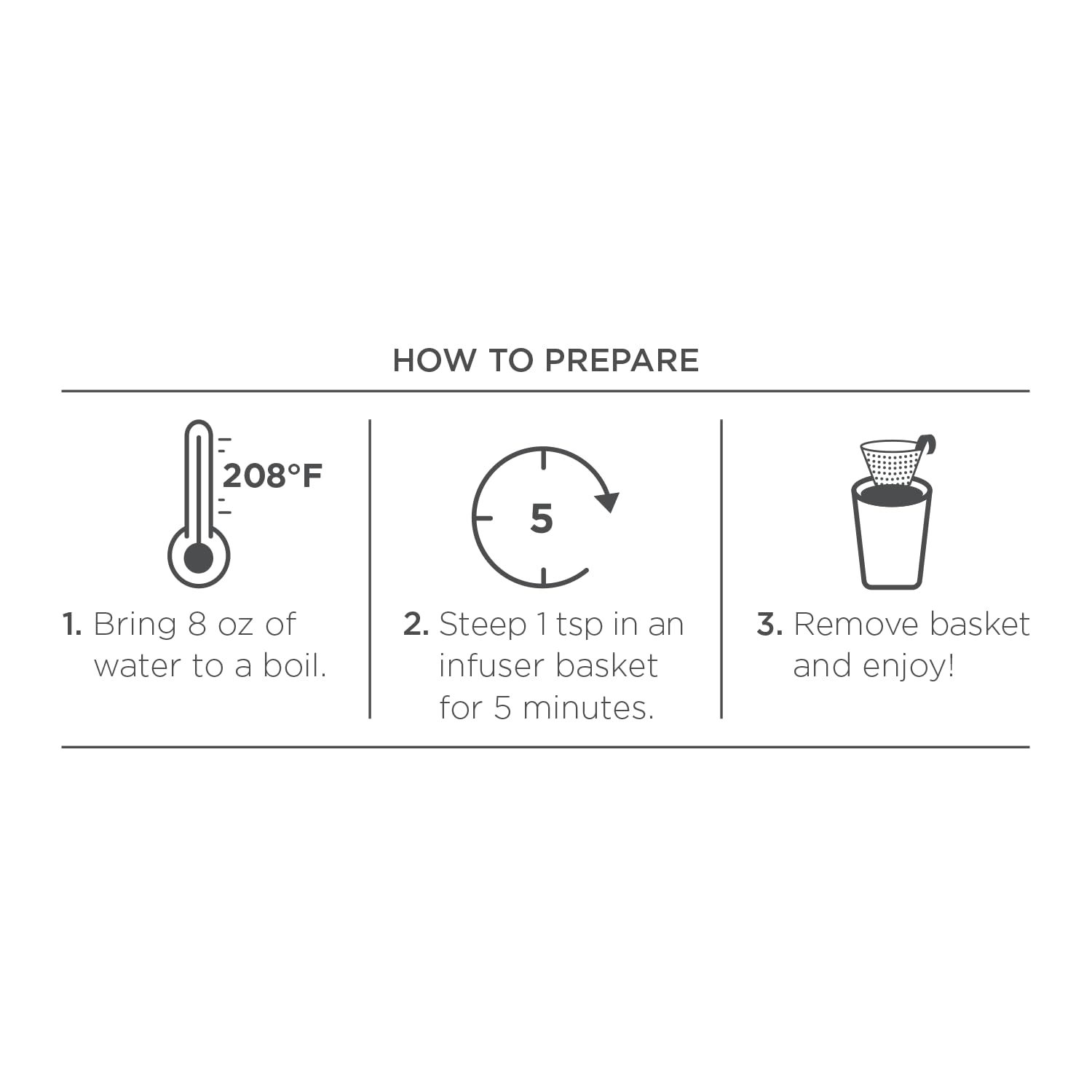 HOW TO PREPARE

208°F

1. Bring 8 oz of water to a boil.

5

2. Steep 1 tsp in an infuser basket for 5 minutes.

3. Remove basket and enjoy!