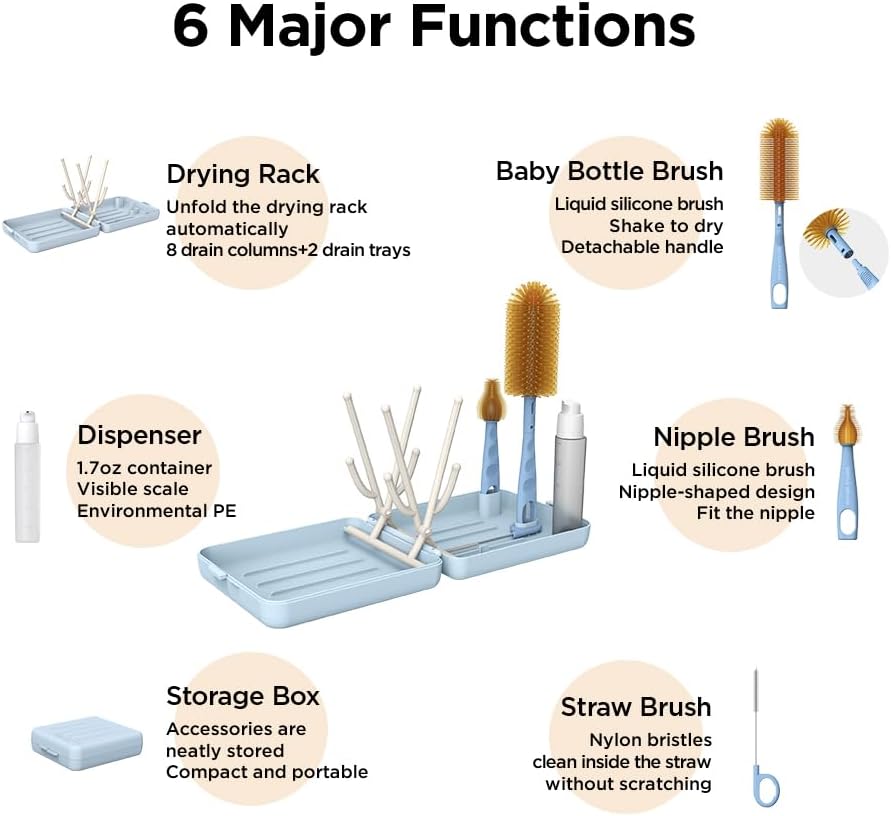 6 Major Functions

Drying Rack
Unfold the drying rack automatically
8 drain columns+2 drain trays

Baby Bottle Brush
Liquid silicone brush
Shake to dry
Detachable handle

Dispenser
1.7oz container
Visible scale
Environmental PE

Nipple Brush
Liquid silicone brush
Nipple-shaped design
Fit the nipple

Storage Box
Accessories are neatly stored
Compact and portable

Straw Brush
Nylon bristles
clean inside the straw
without scratching