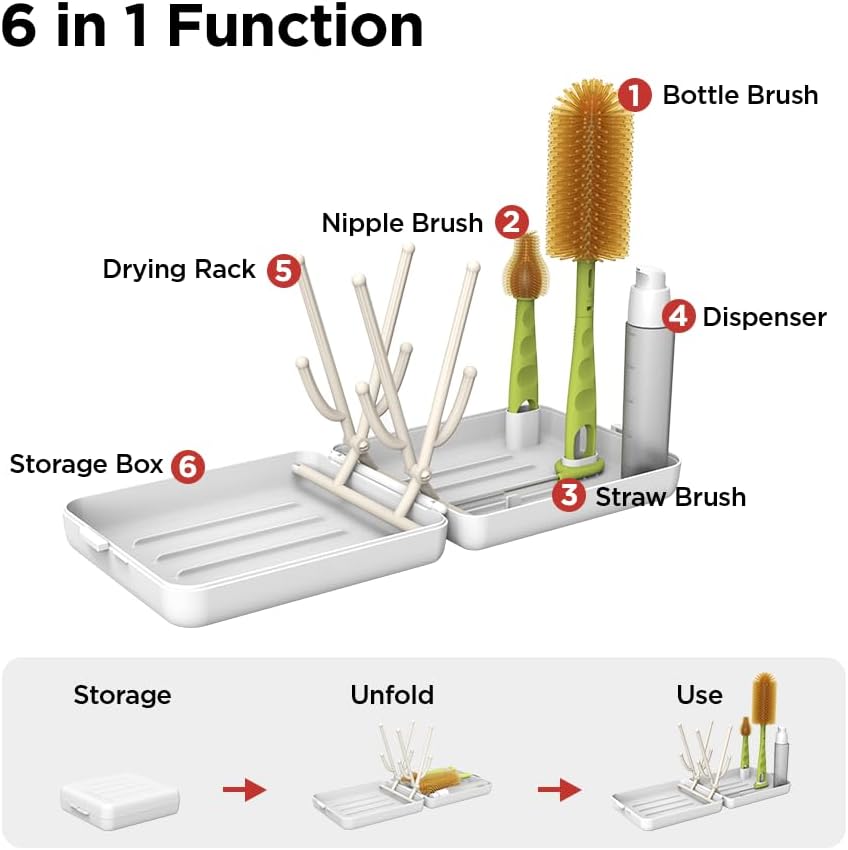 6 in 1 Function

1 Bottle Brush

Nipple Brush 2

Drying Rack 5

4 Dispenser

Storage Box 6

3 Straw Brush

Storage

Unfold

Use