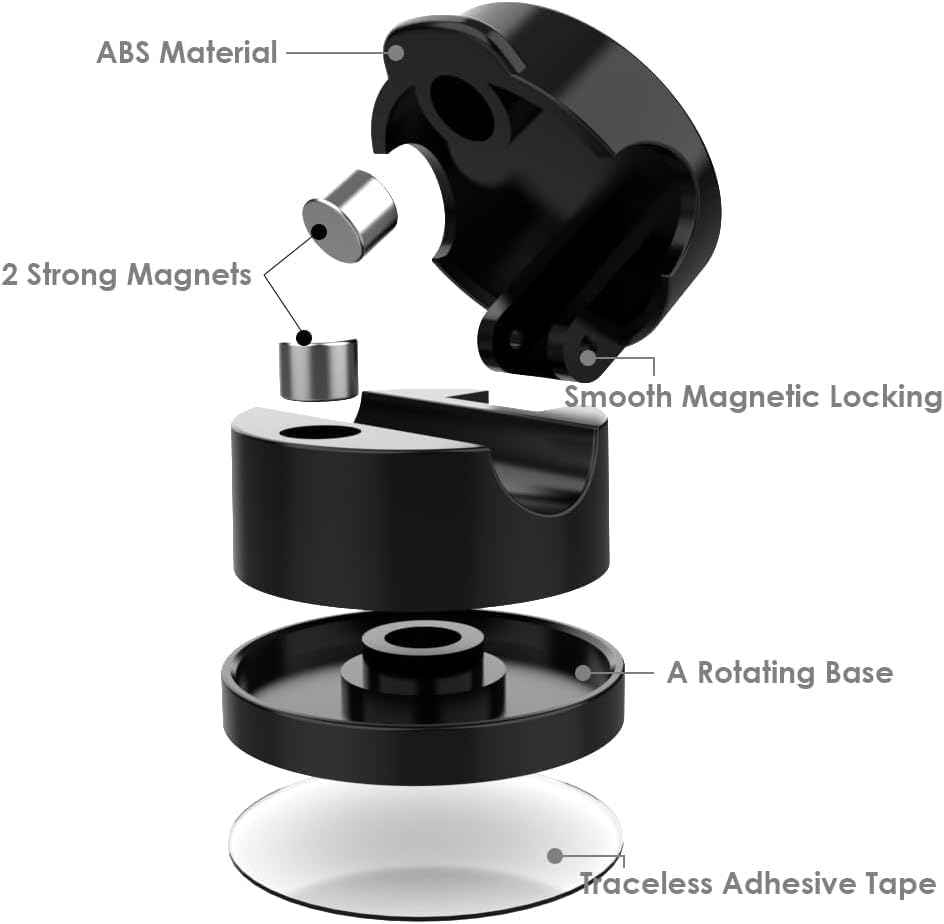 ABS Material

2 Strong Magnets

Smooth Magnetic Locking

A Rotating Base

Traceless Adhesive Tape