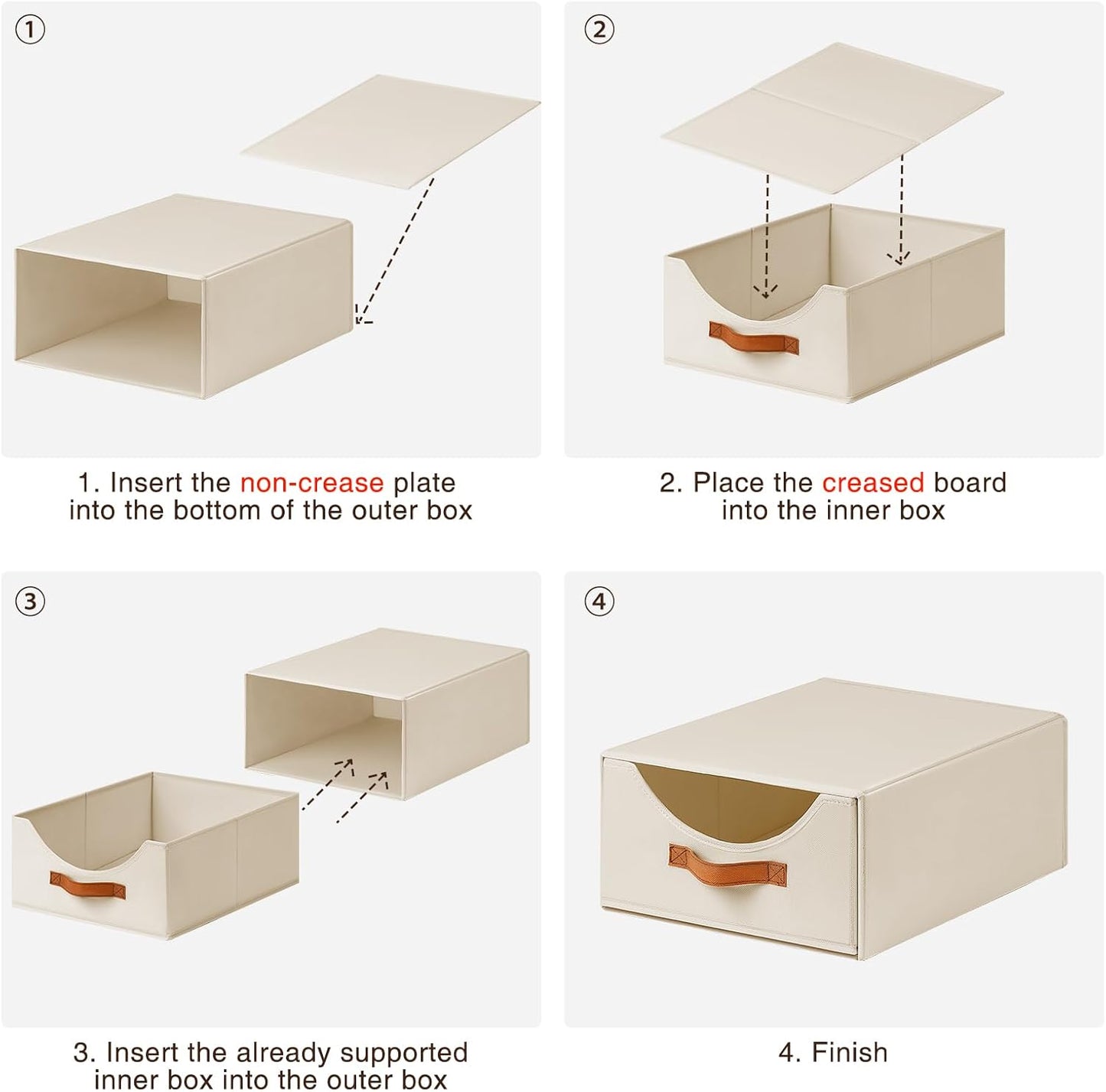 ①

1. Insert the non-crease plate into the bottom of the outer box

②

2. Place the creased board into the inner box

③

3. Insert the already supported inner box into the outer box

④

4. Finish