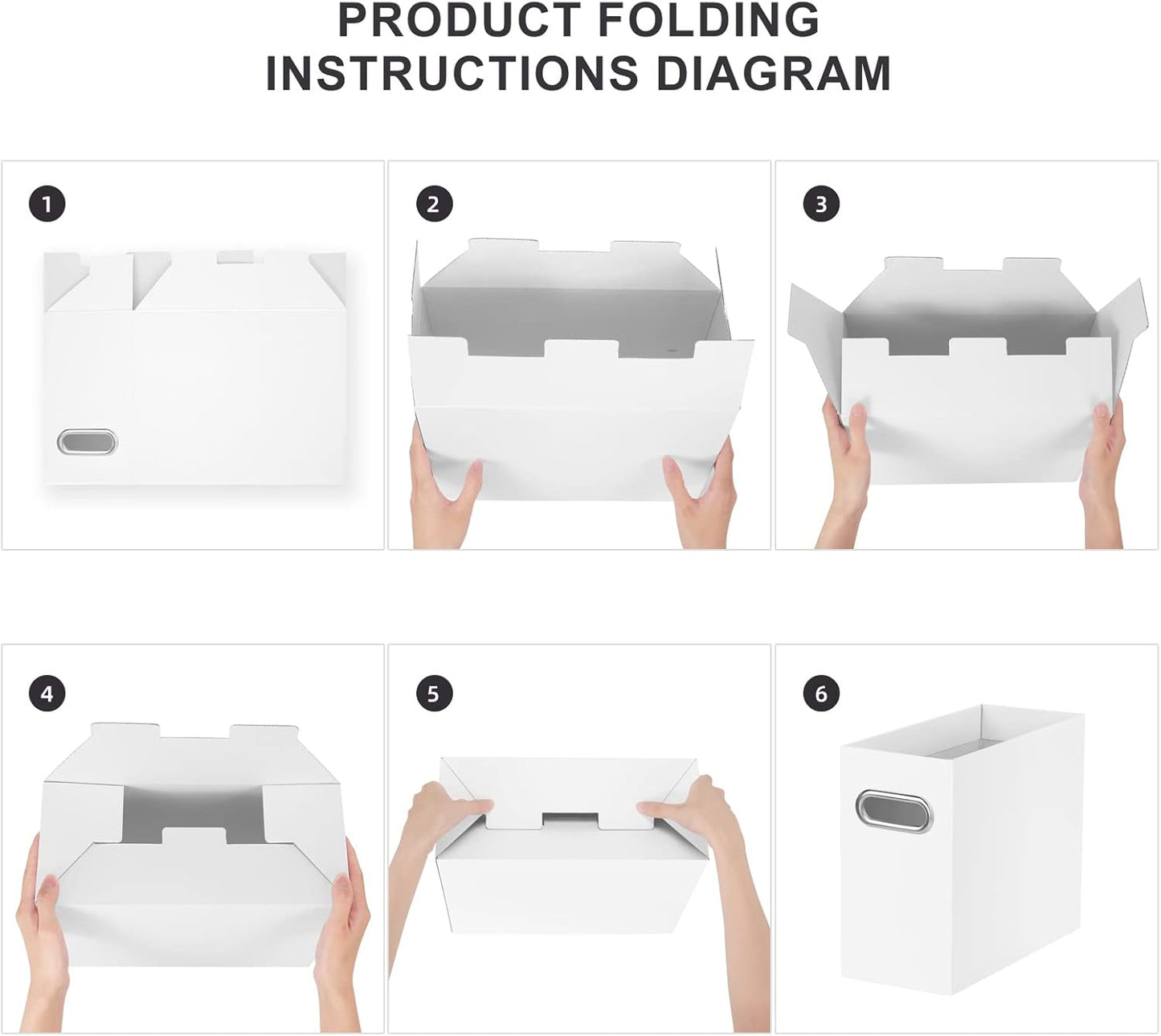 PRODUCT FOLDING INSTRUCTIONS DIAGRAM

1

2

3

4

5

6