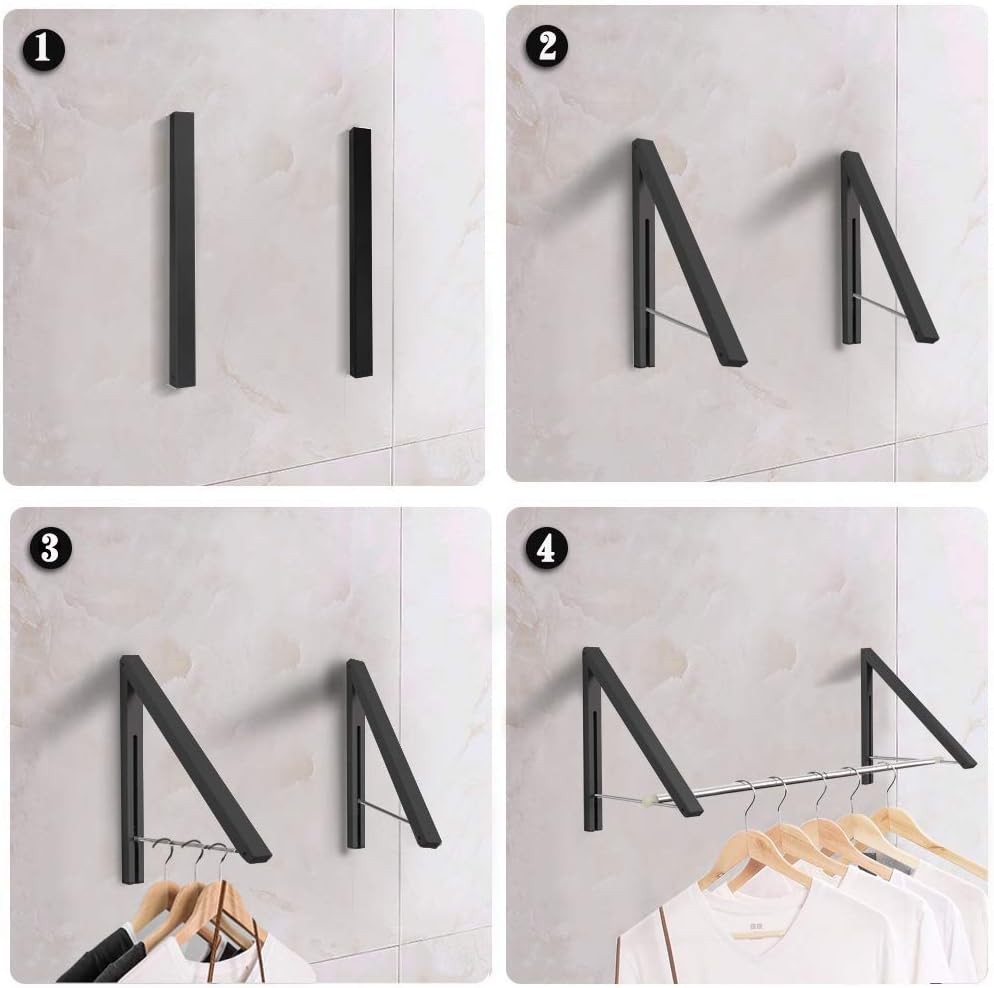 1

2

3

4