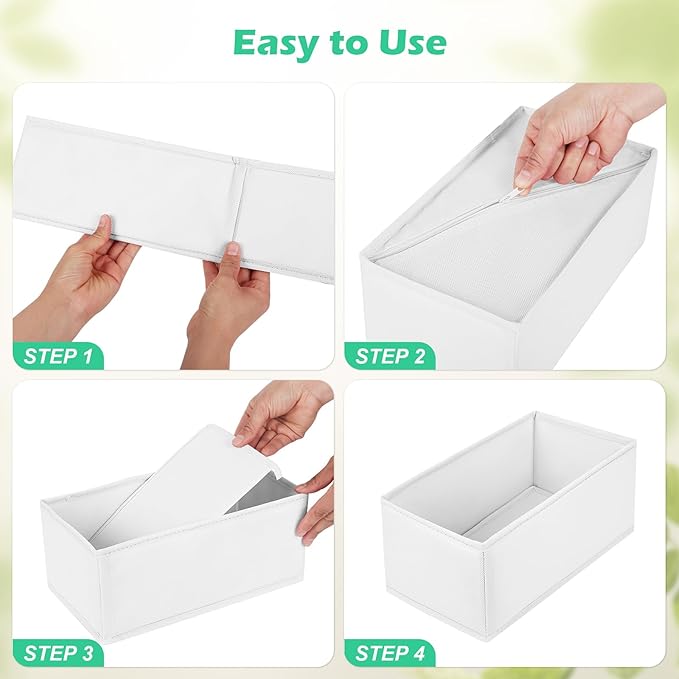 Easy to Use

STEP 1

STEP 2

STEP 3

STEP 4