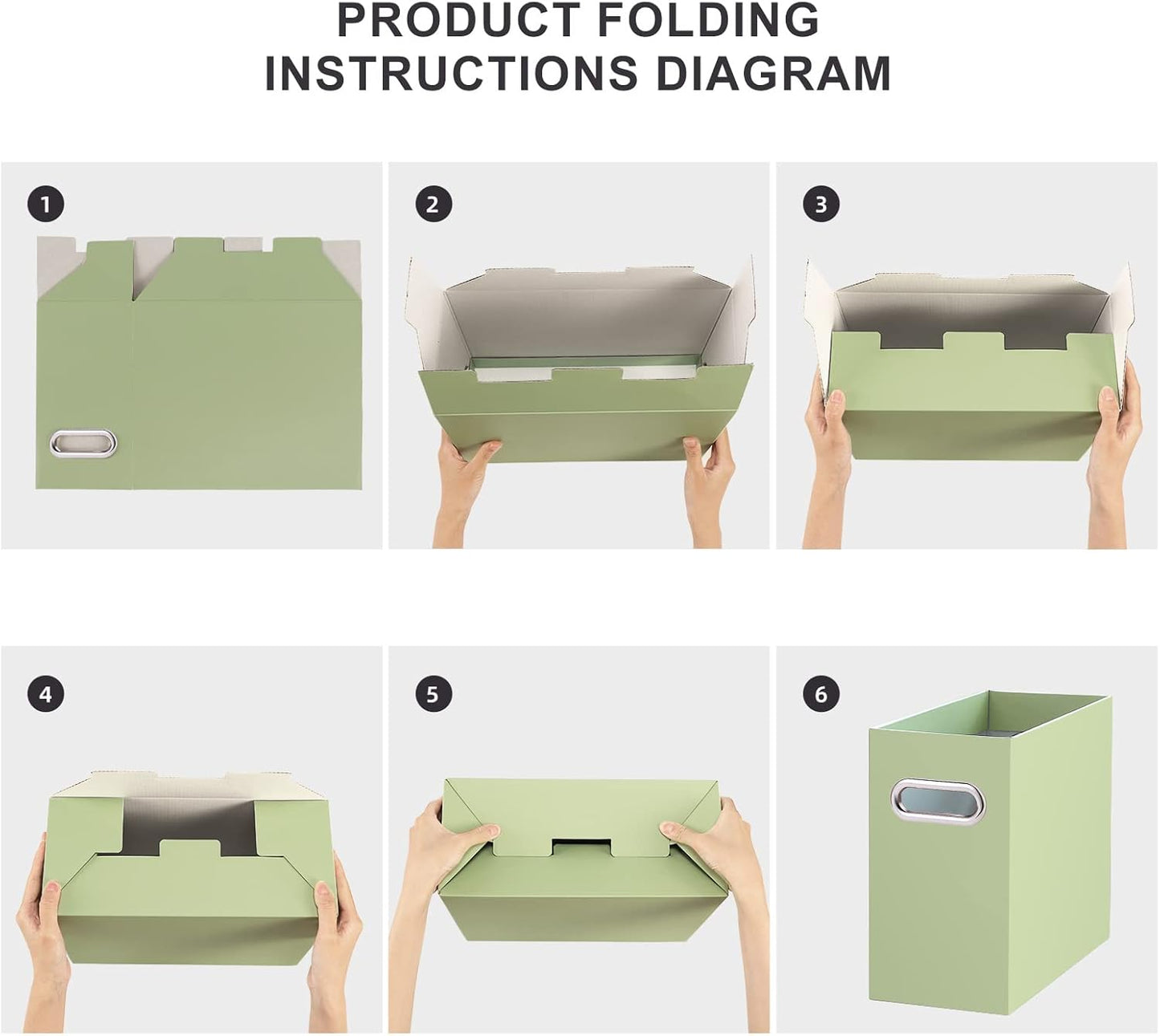 PRODUCT FOLDING INSTRUCTIONS DIAGRAM

1

2

3

4

5

6