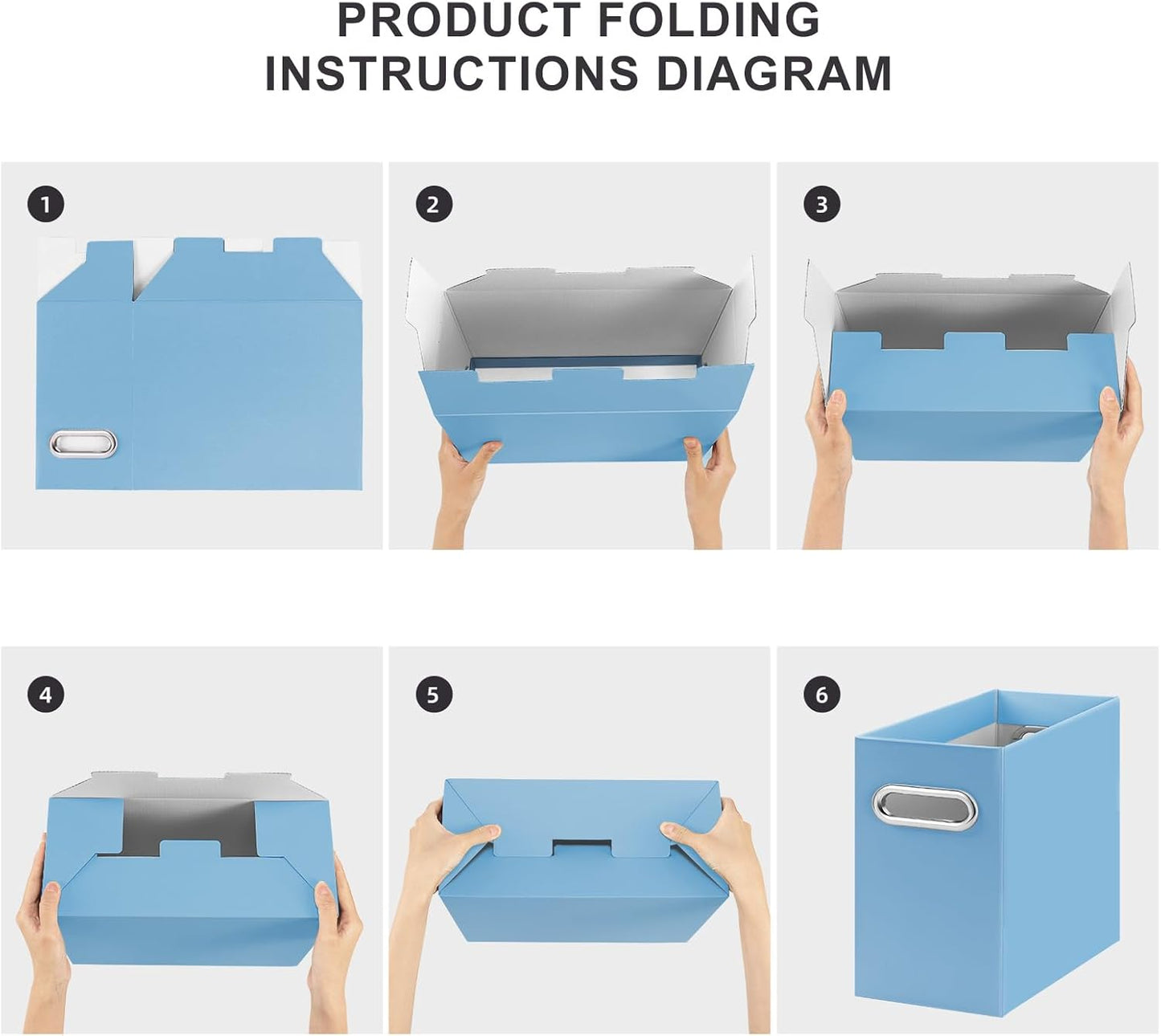 PRODUCT FOLDING INSTRUCTIONS DIAGRAM

1

2

3

4

5

6