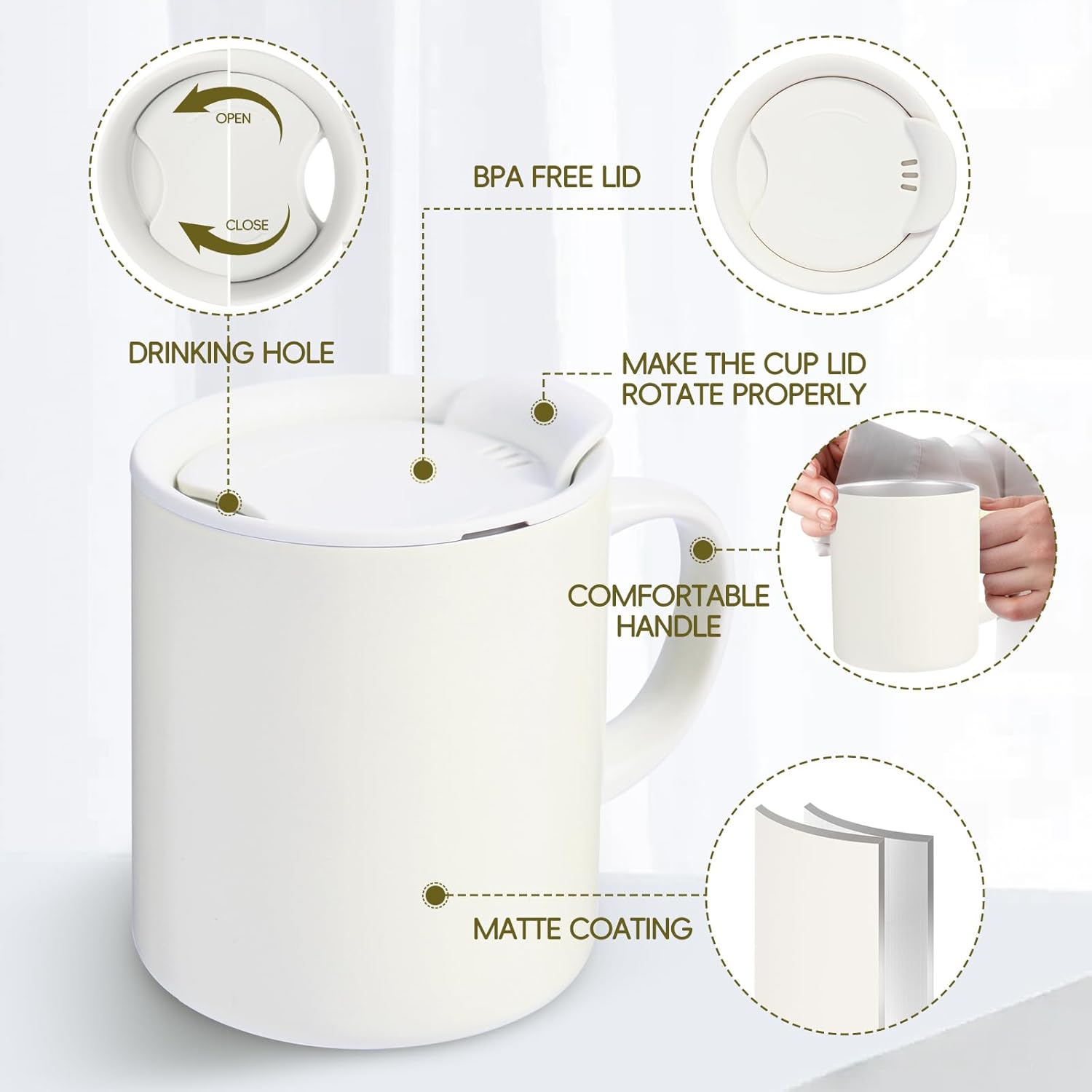 OPEN

CLOSE

BPA FREE LID

DRINKING HOLE

MAKE THE CUP LID ROTATE PROPERLY

COMFORTABLE HANDLE

MATTE COATING