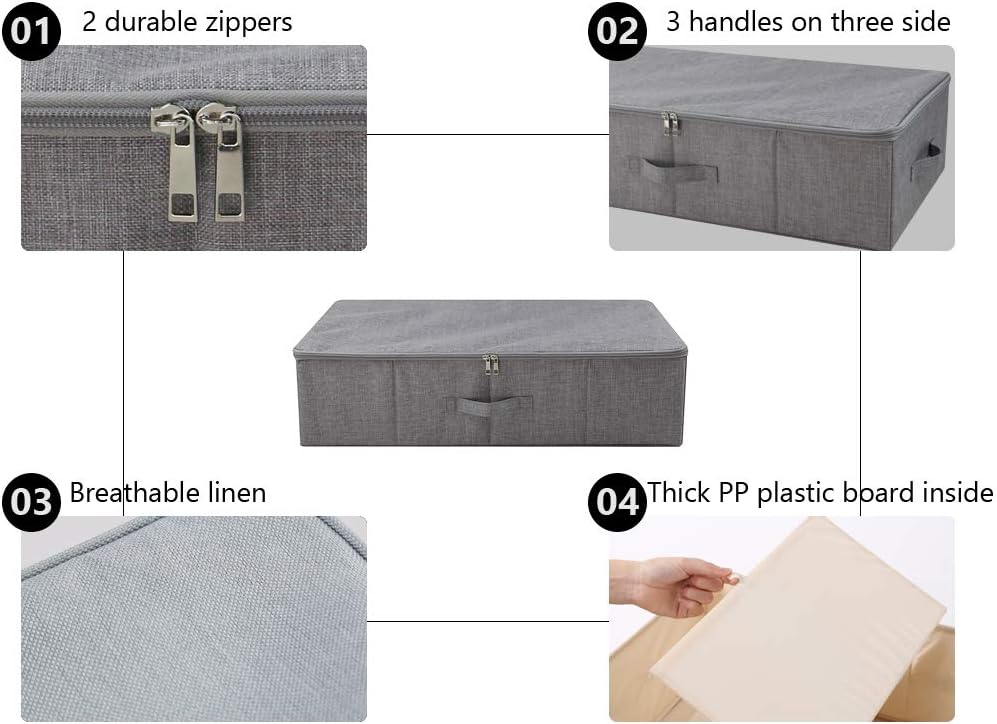 01 2 durable zippers

02 3 handles on three side

03 Breathable linen

04 Thick PP plastic board inside