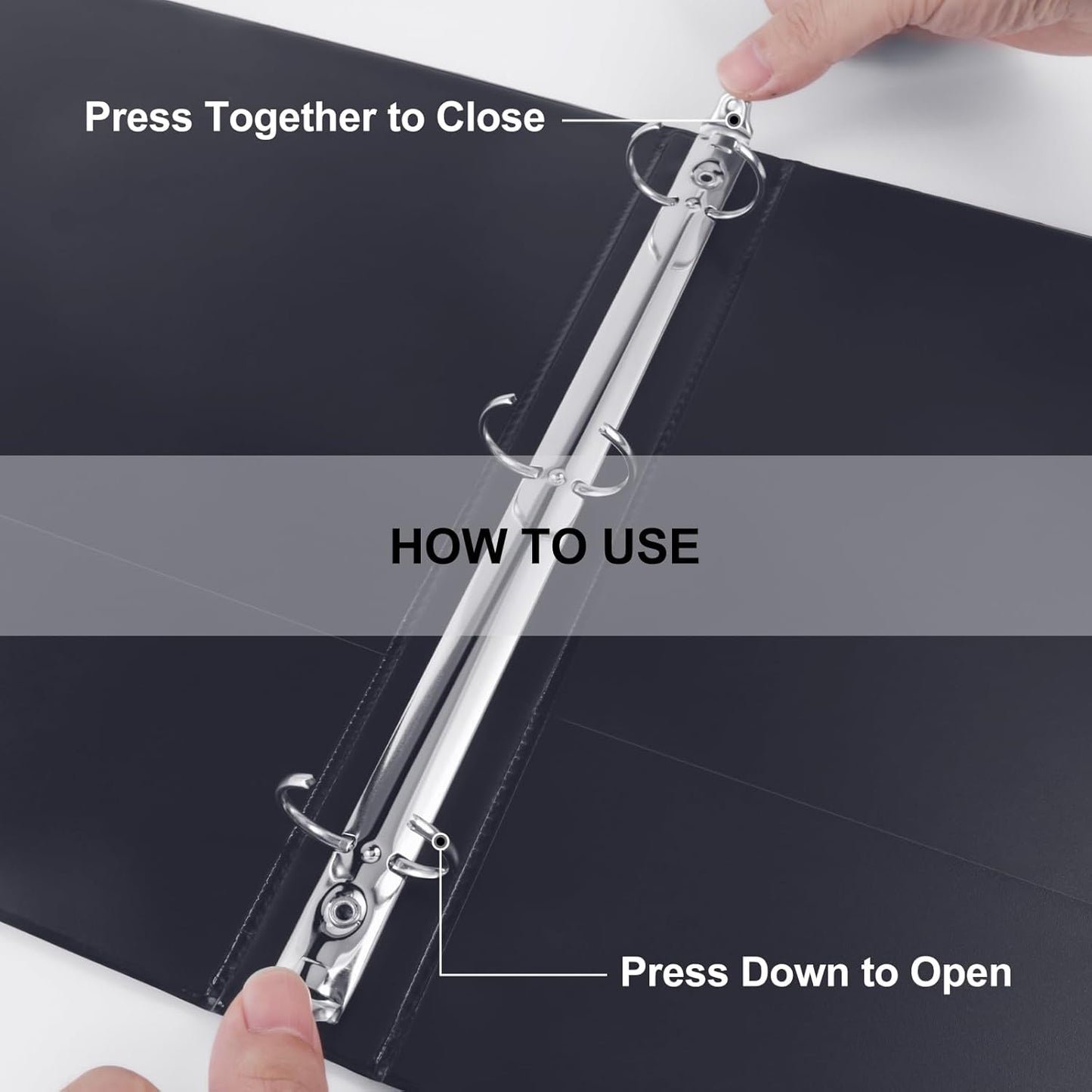 Press Together to Close

HOW TO USE

Press Down to Open