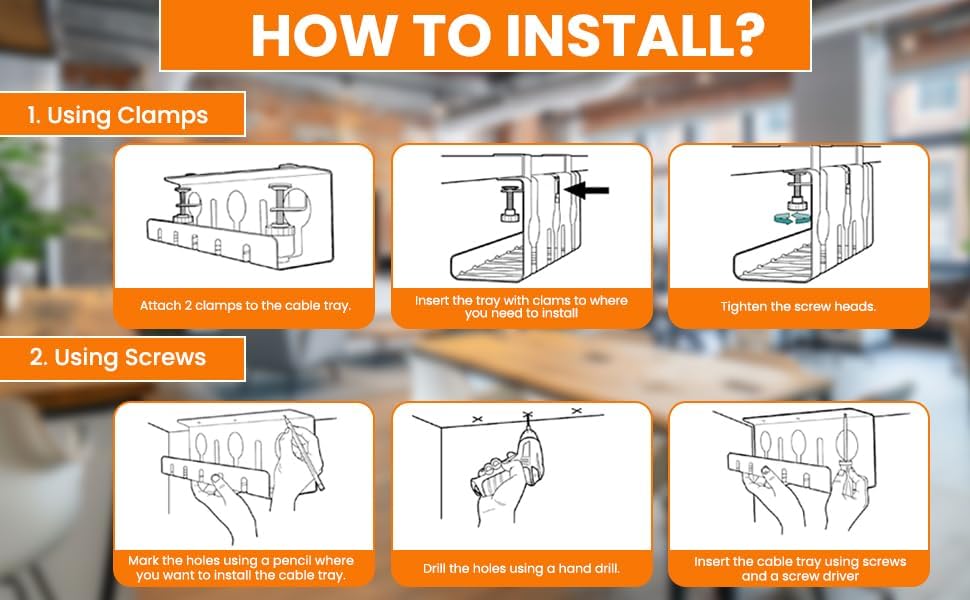 HOW TO INSTALL?

1. Using Clamps

Attach 2 clamps to the cable tray.

Insert the tray with clams to where you need to install

Tighten the screw heads.

2. Using Screws

Mark the holes using a pencil where you want to install the cable tray.

Drill the holes using a hand drill.

Insert the cable tray using screws and a screw driver