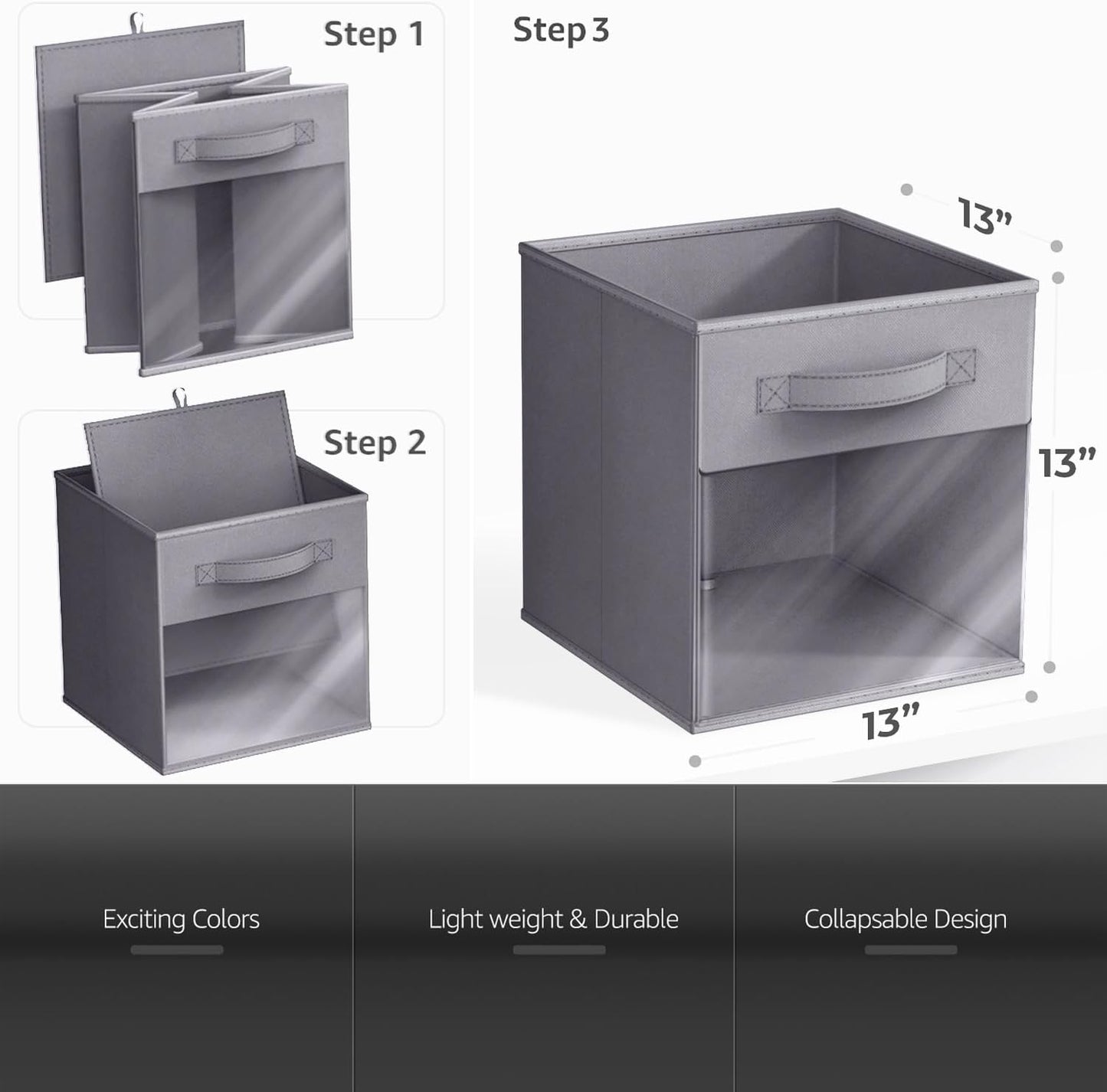 Step 1

Step 2

Step 3

13”

13”

13”

Exciting Colors

Light weight & Durable

Collapsable Design