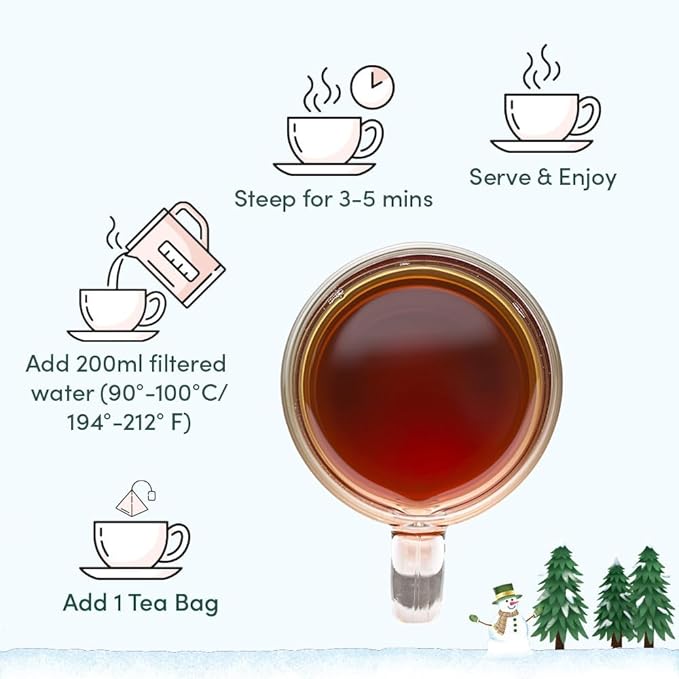 Steep for 3-5 mins

Serve & Enjoy

Add 200ml filtered water (90°-100°C/ 194°-212° F)

Add 1 Tea Bag