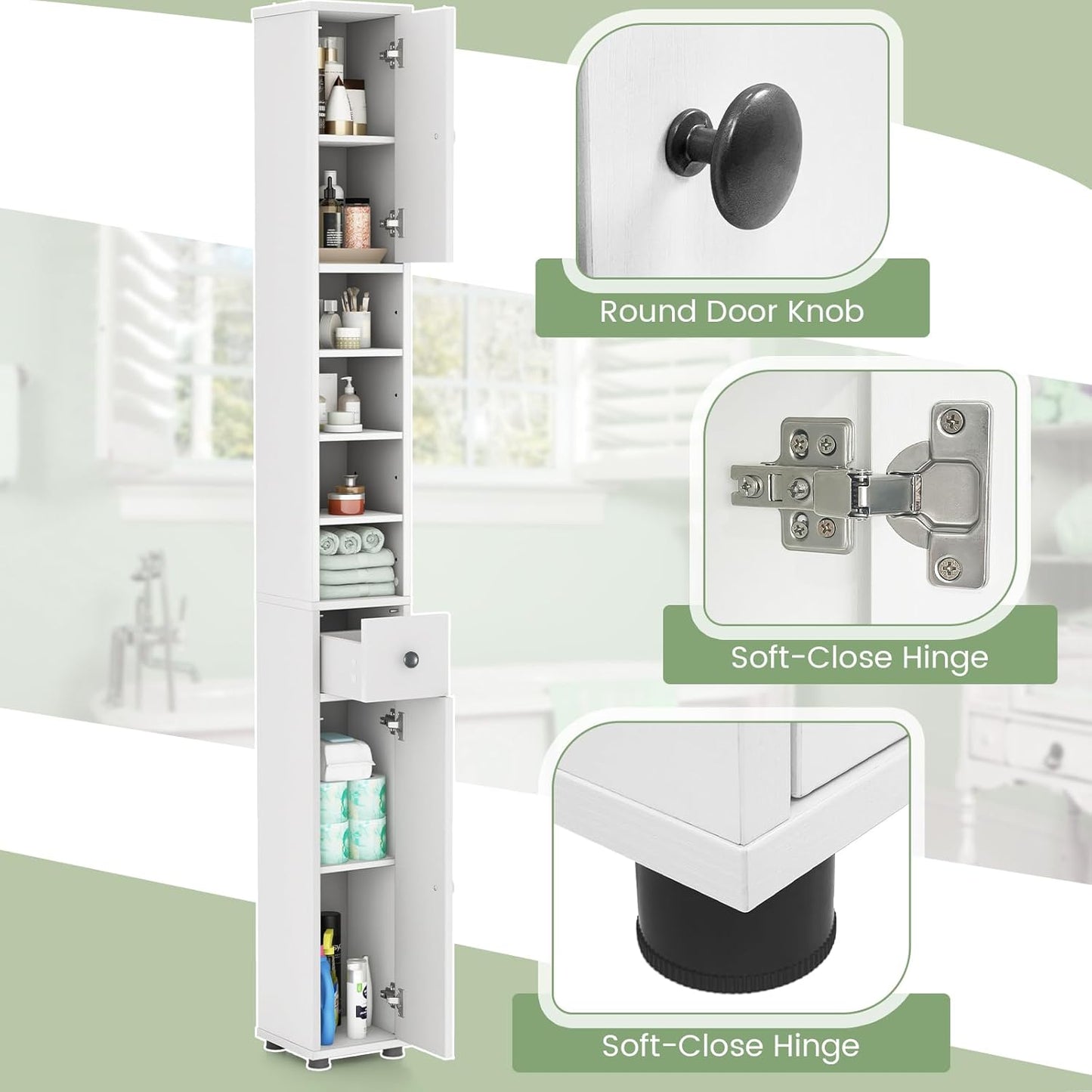 Round Door Knob

Soft-Close Hinge

Soft-Close Hinge