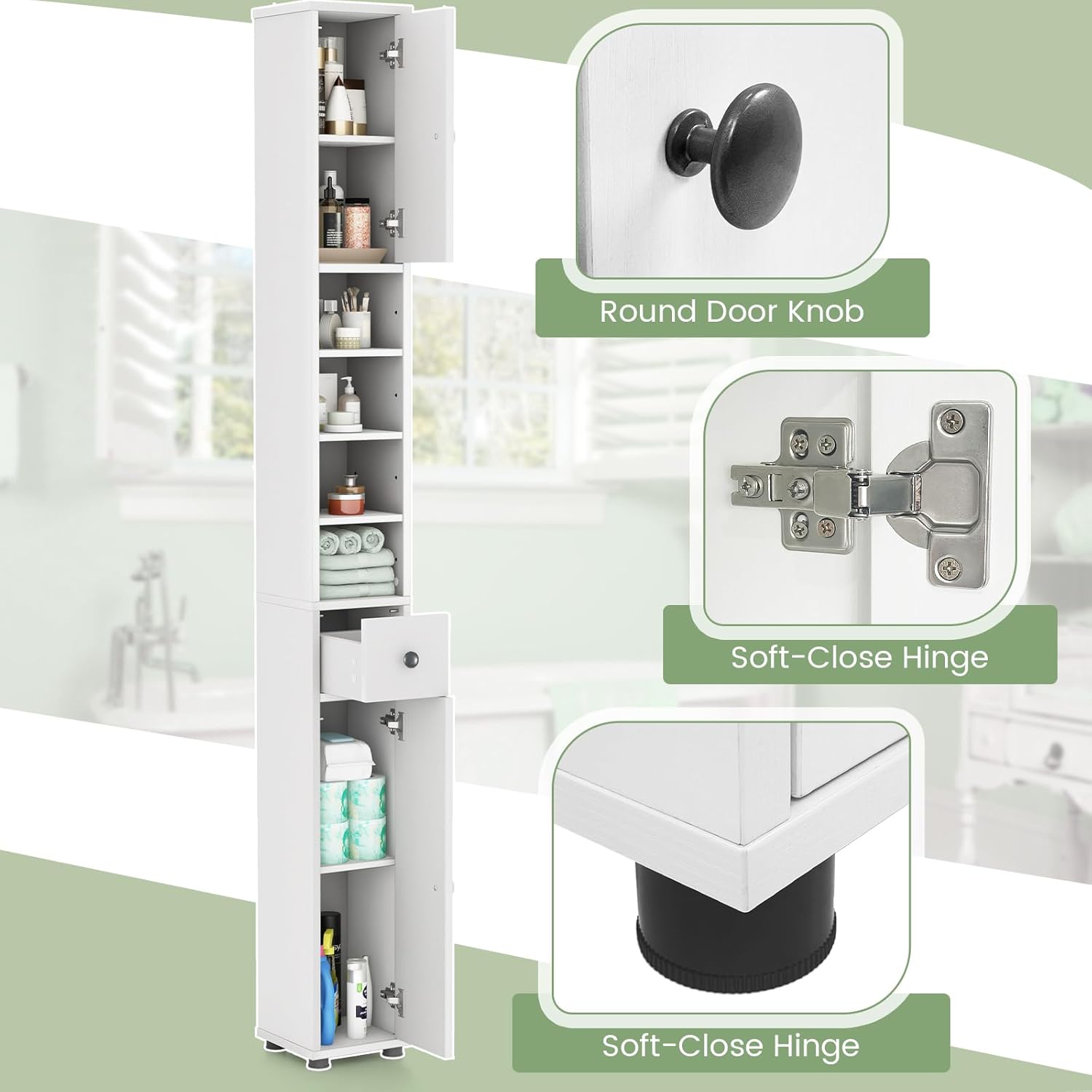 Round Door Knob

Soft-Close Hinge

Soft-Close Hinge