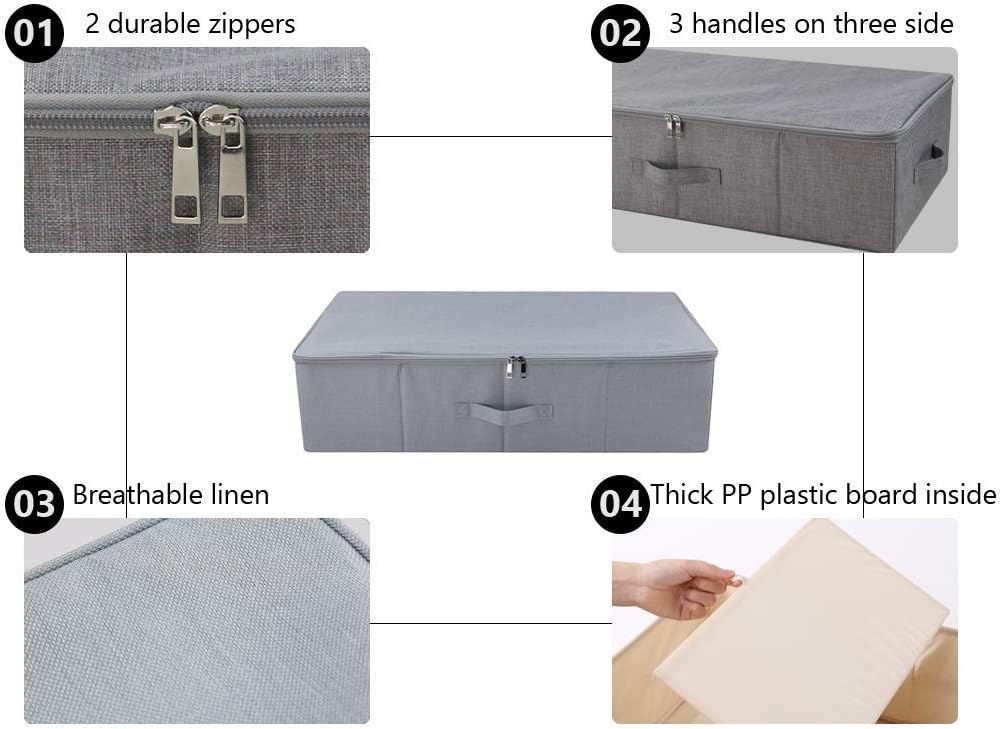 01 2 durable zippers

02 3 handles on three side

03 Breathable linen

04 Thick PP plastic board inside