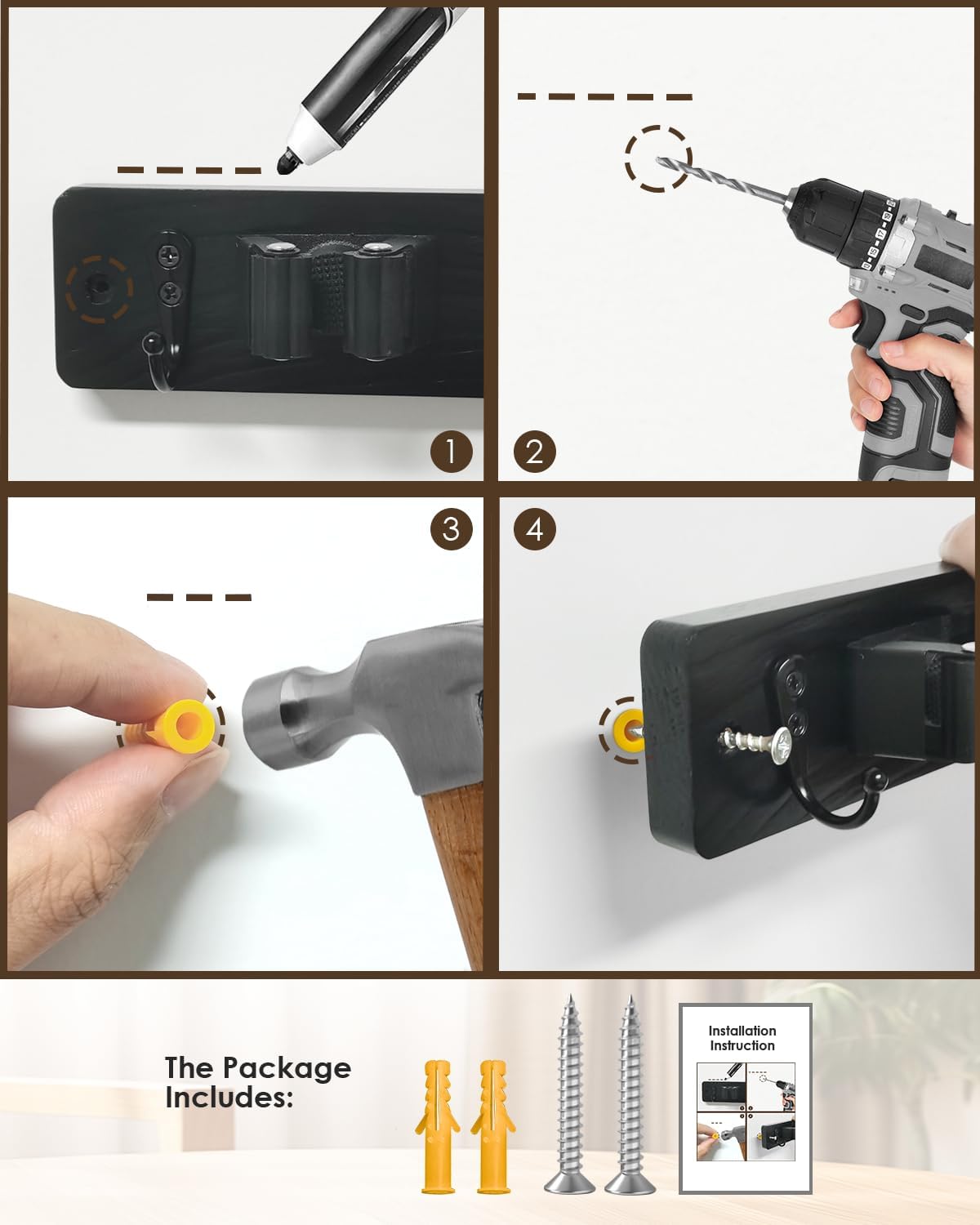 1

2

3

4

The Package Includes:

Installation Instruction